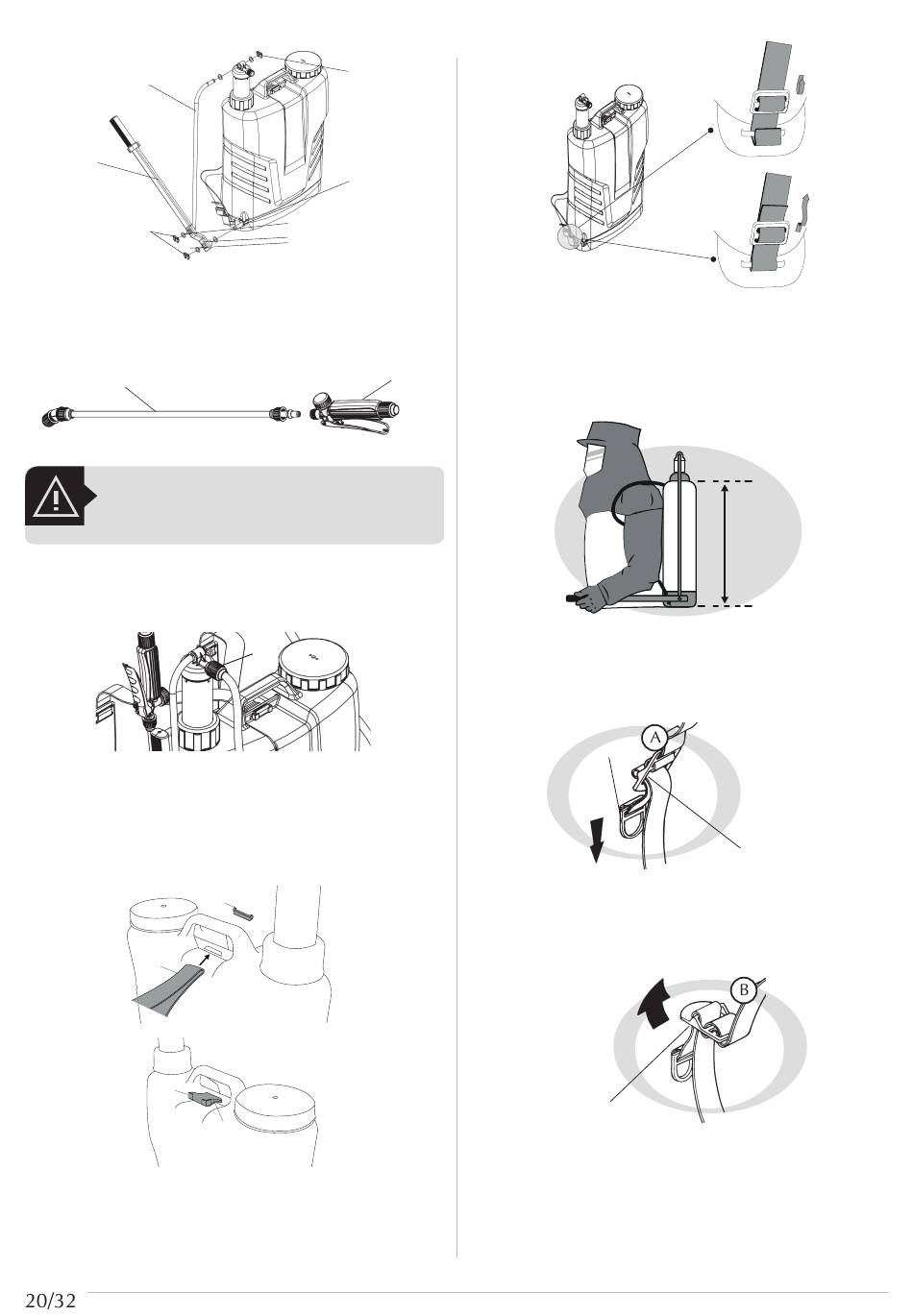 A

B

20/32