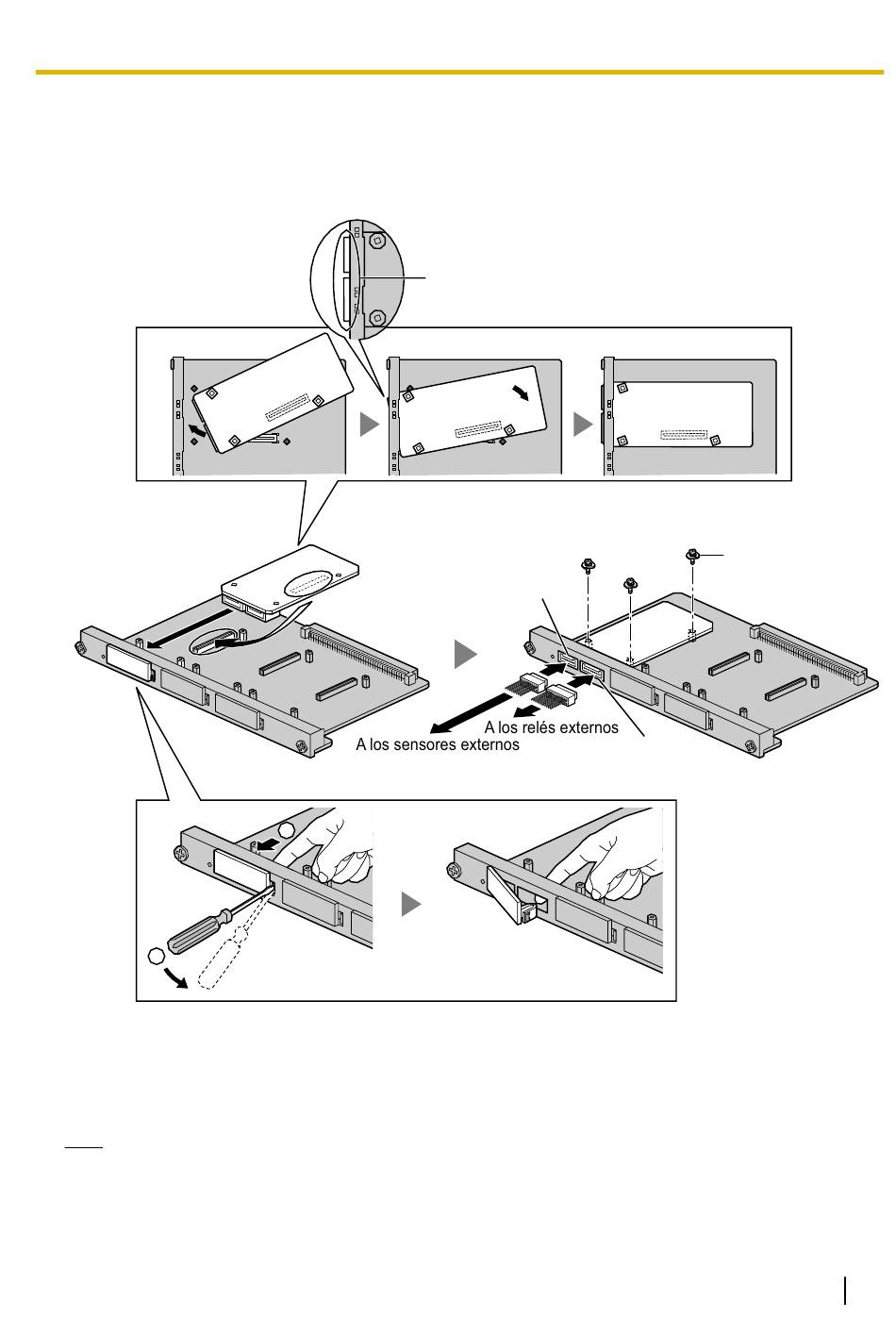 A los relés externos
A los sensores externos