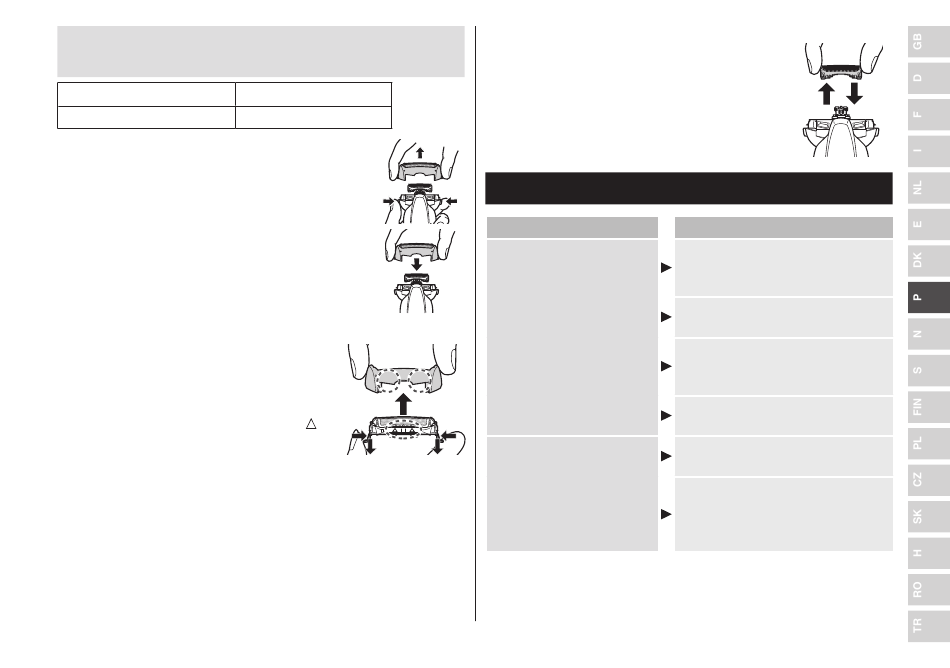 GB

D

F

I

NL

E

DK

P

N

S

FIN

PL

CZ

SK

H

RO

TR