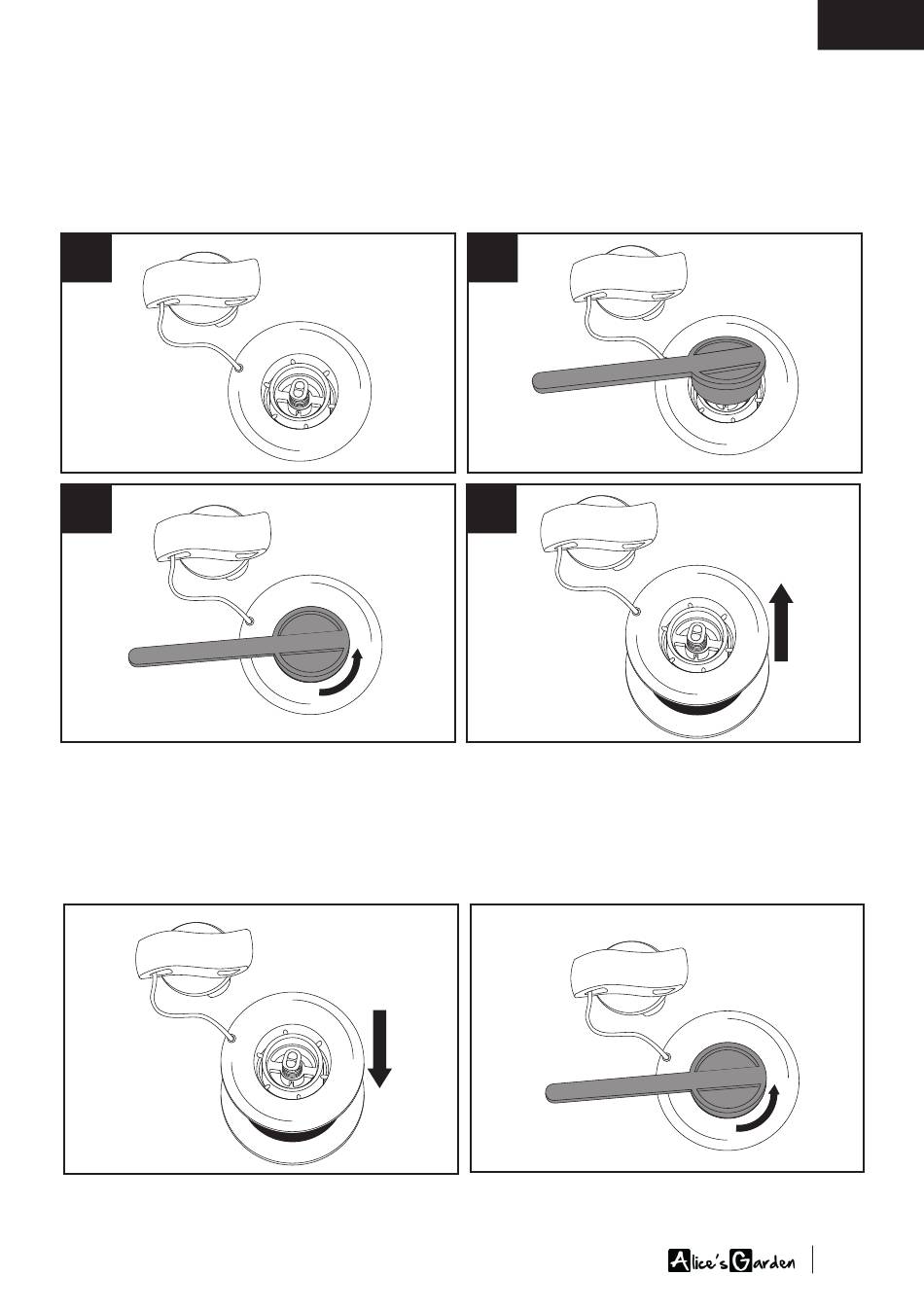 Alice's Garden