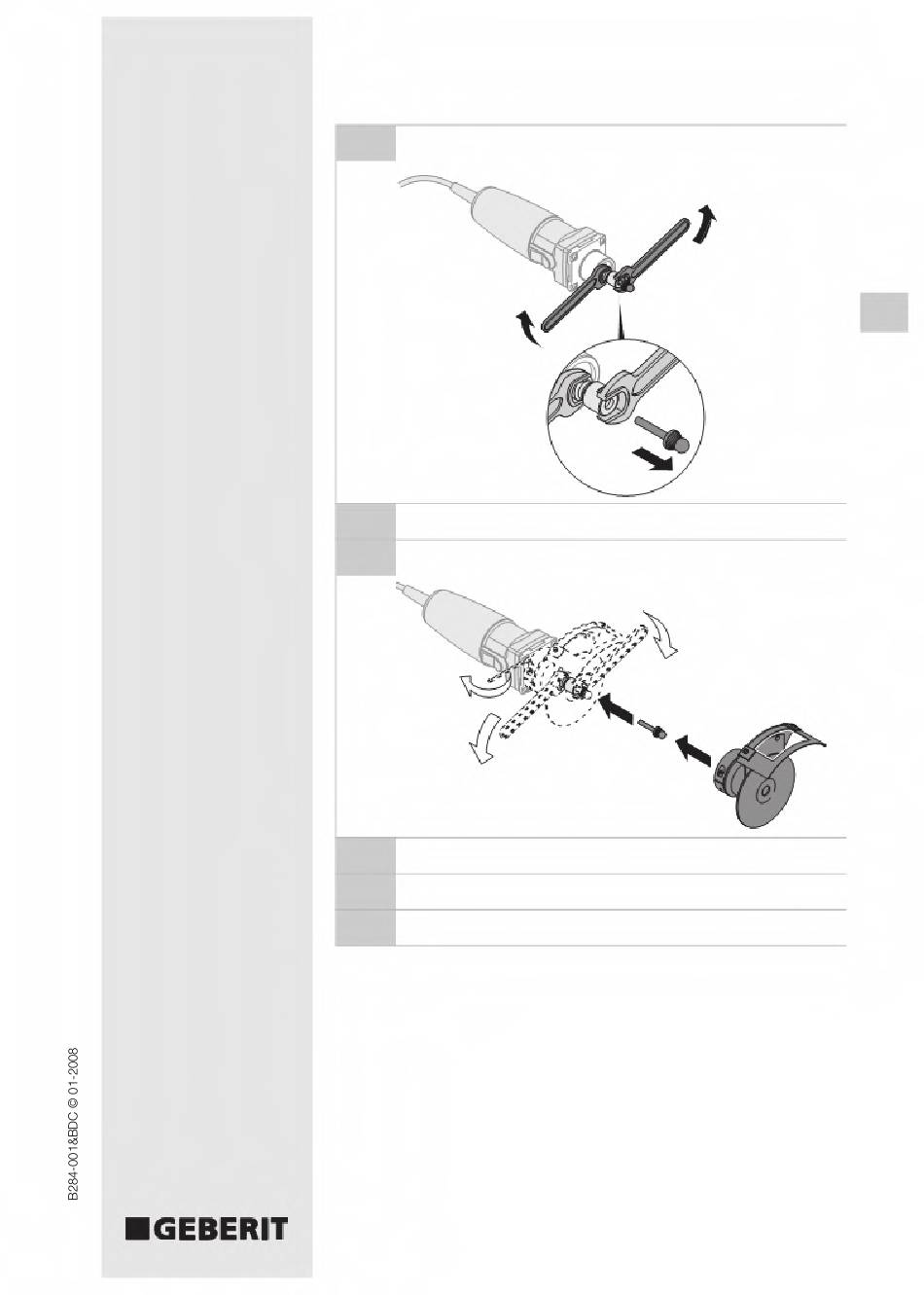 B284-001&BDC © 01-2008

GEBERIT