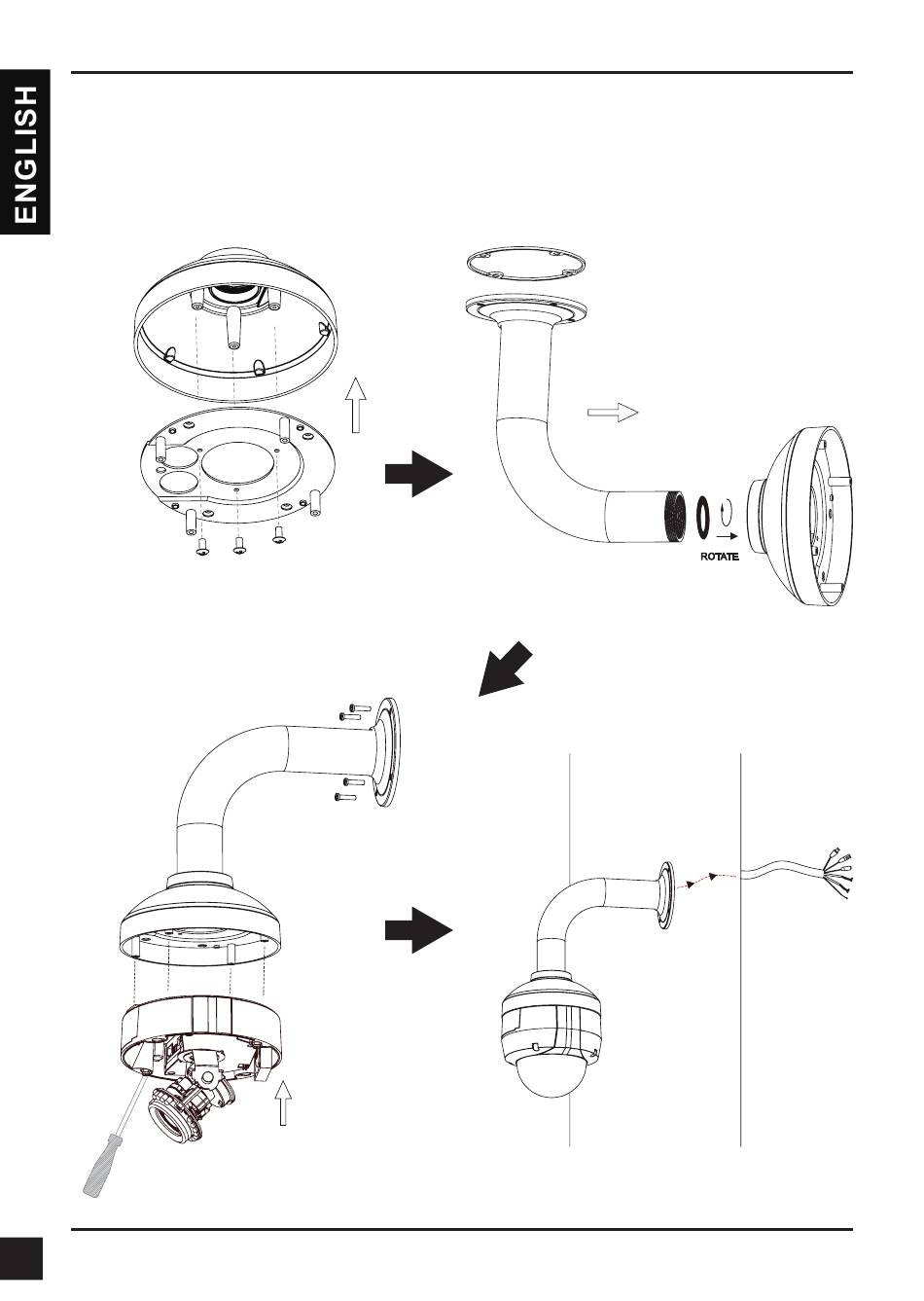 ENGLISH

ROTATE