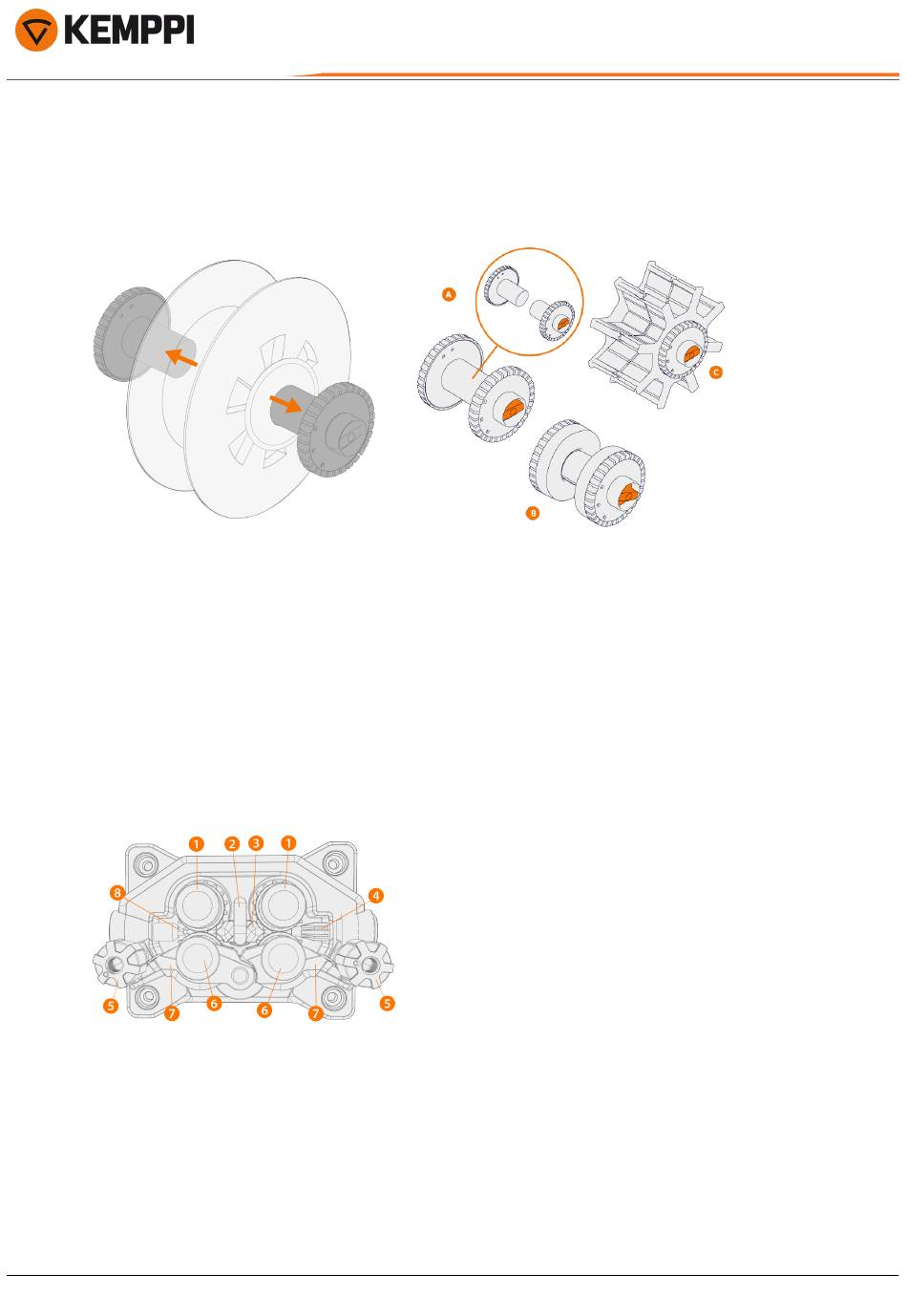 KEMPPI

A

C

B

1
2
3
1
8
4
5
7
6
6
7
5