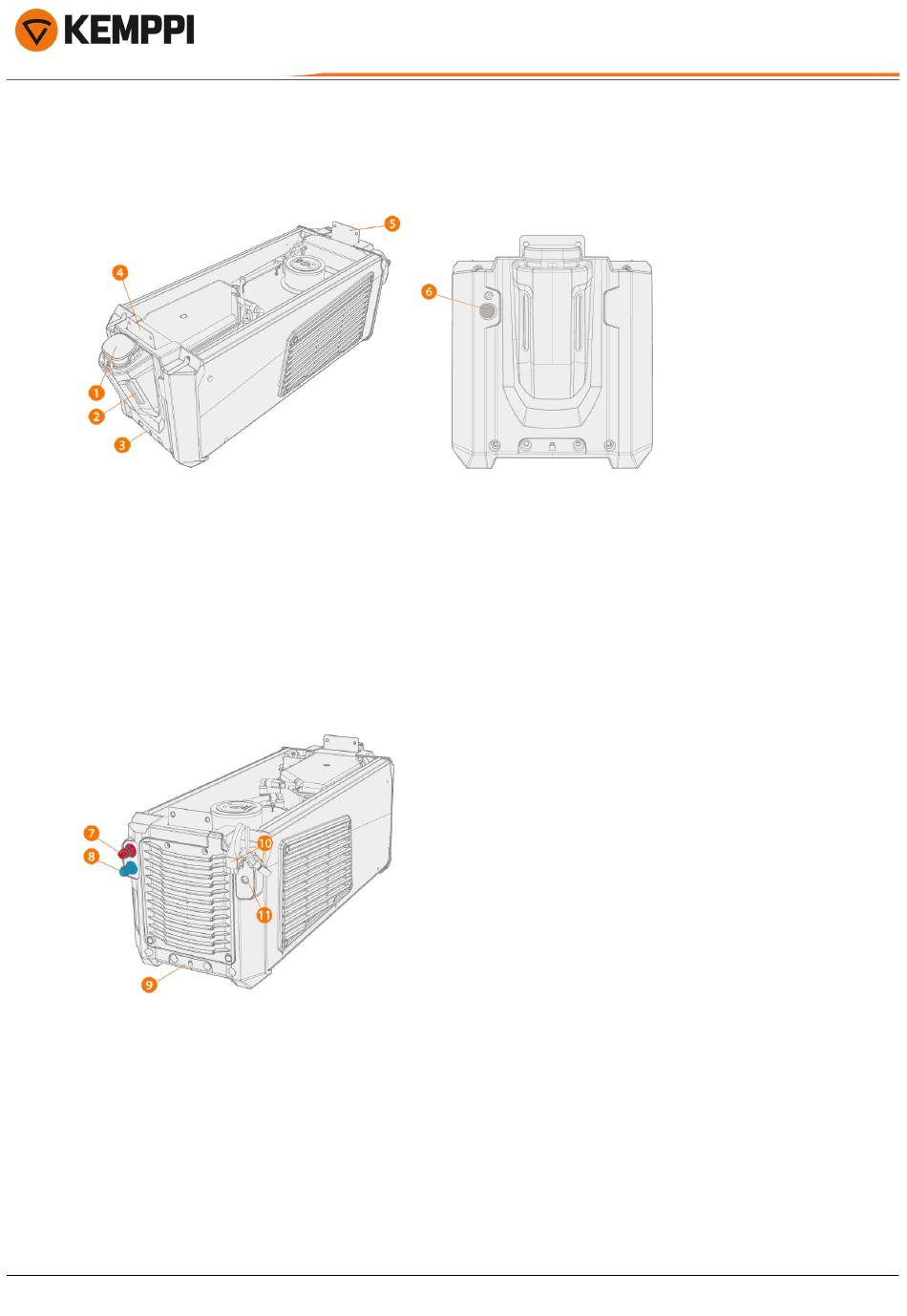 KEMPPI

5
4
1
2
3
6

7
8
10
11
9