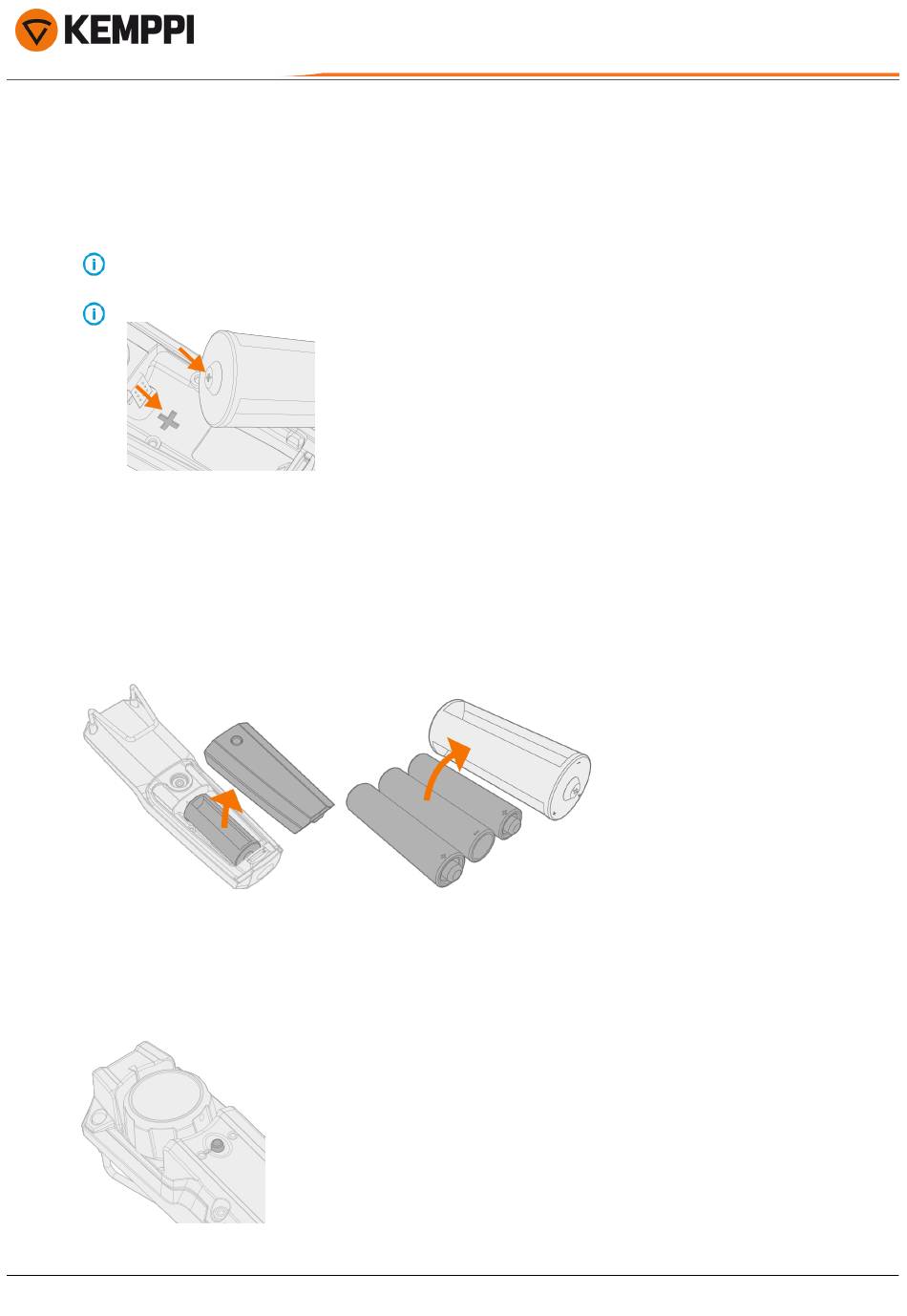 KEMPPI