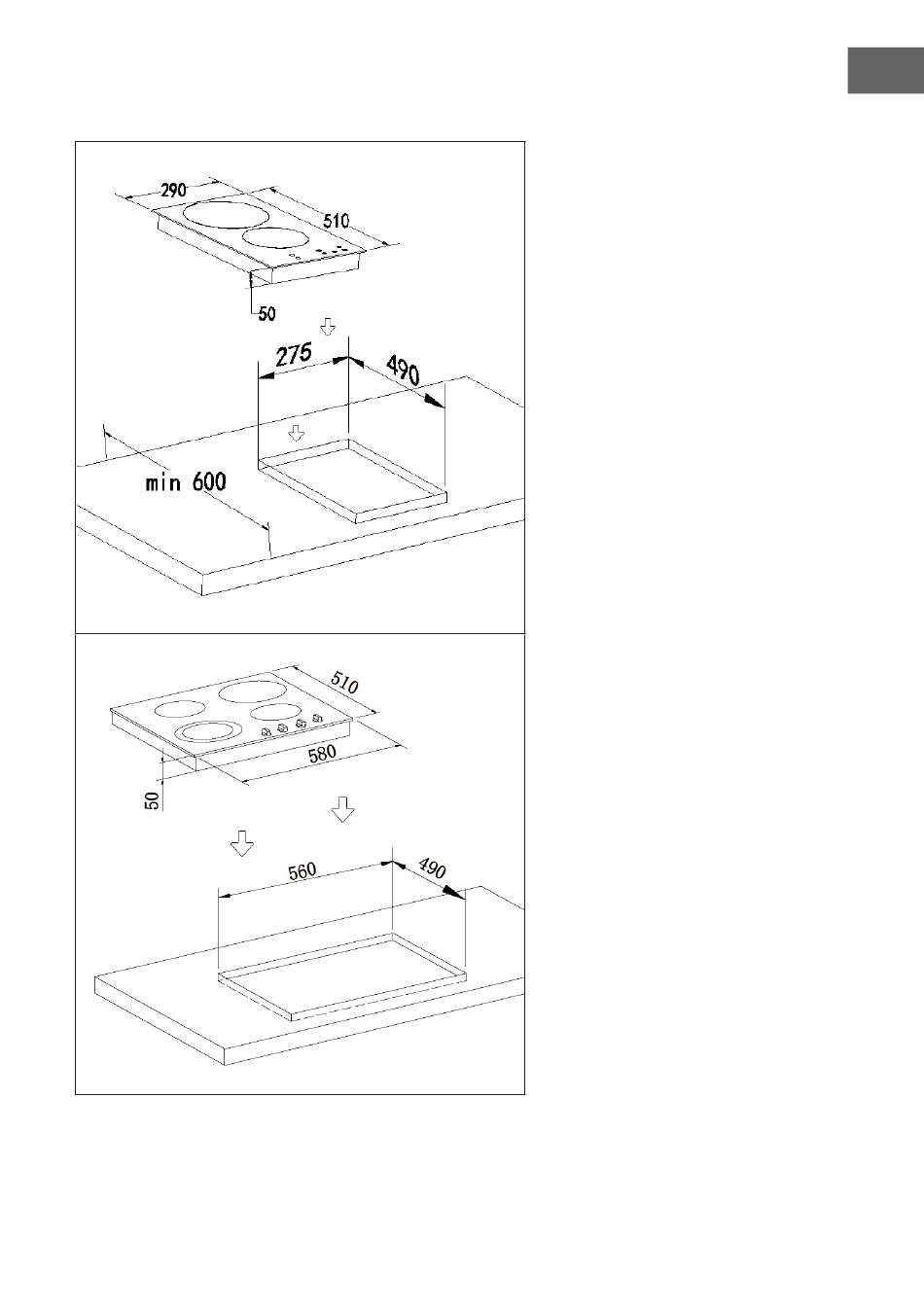 290

510

50

275

490

min 600

510

580

50

560

490