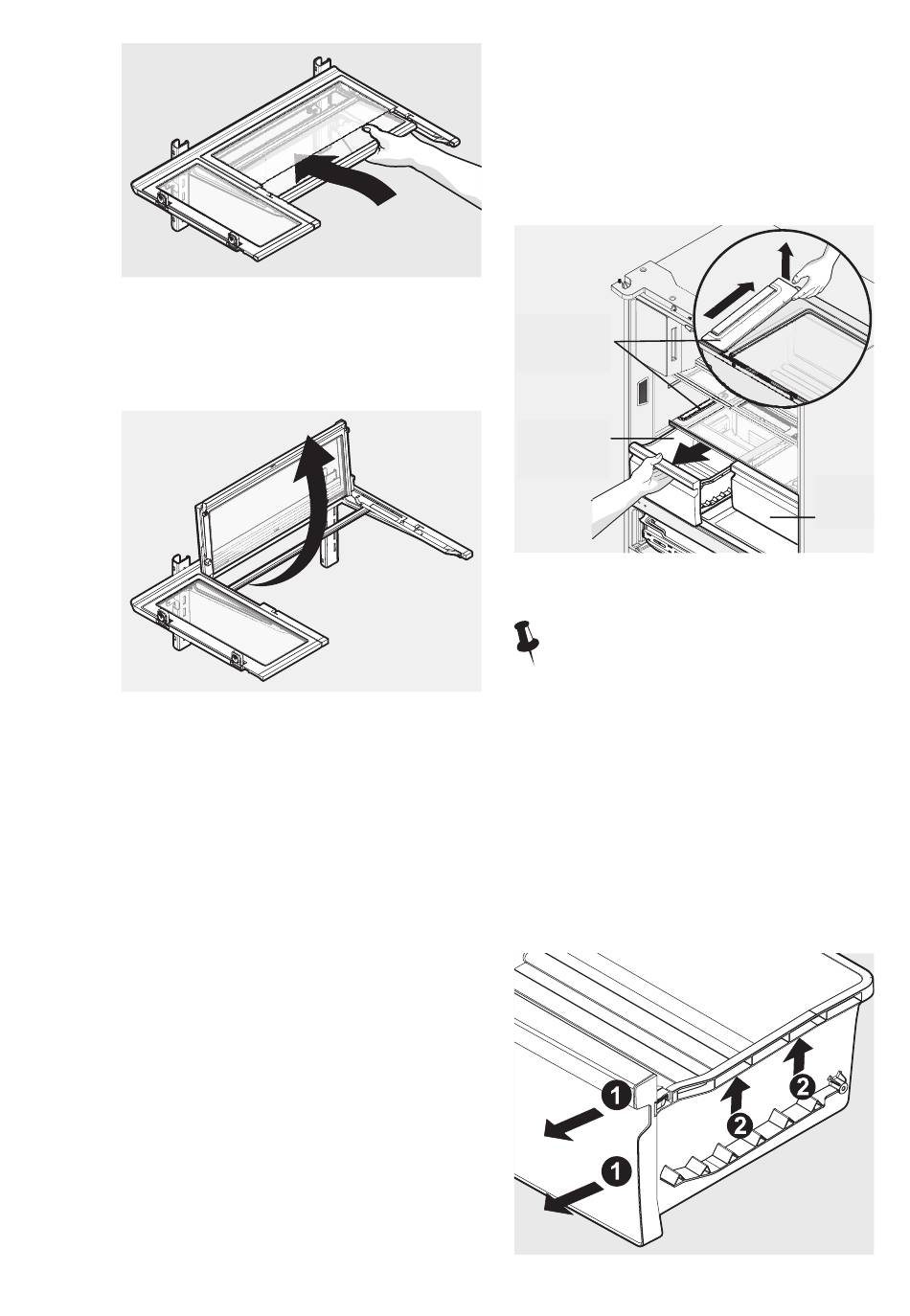 1

1

2

2