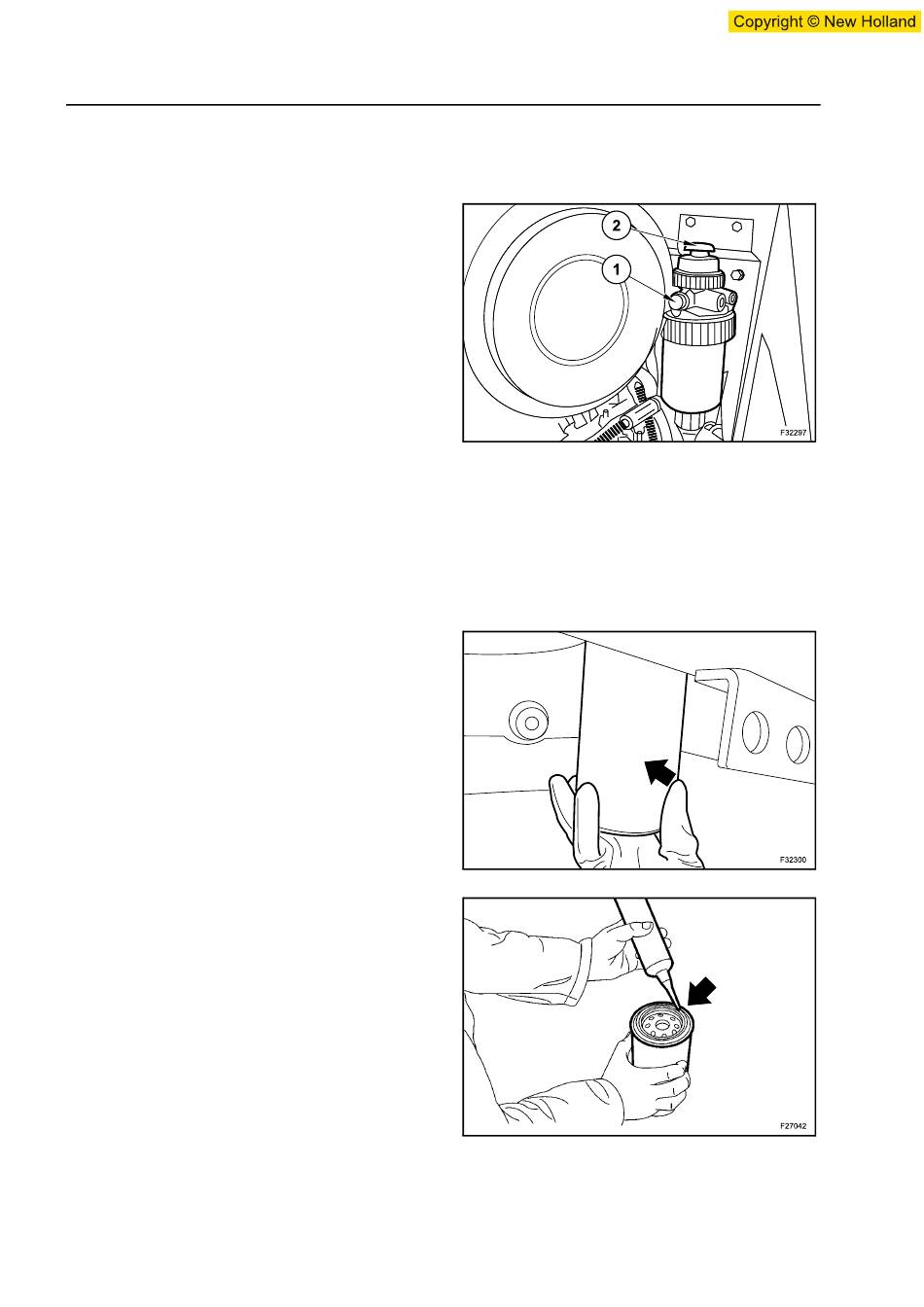 Copyright © New Holland

2

1

F32297

F32300

F27042