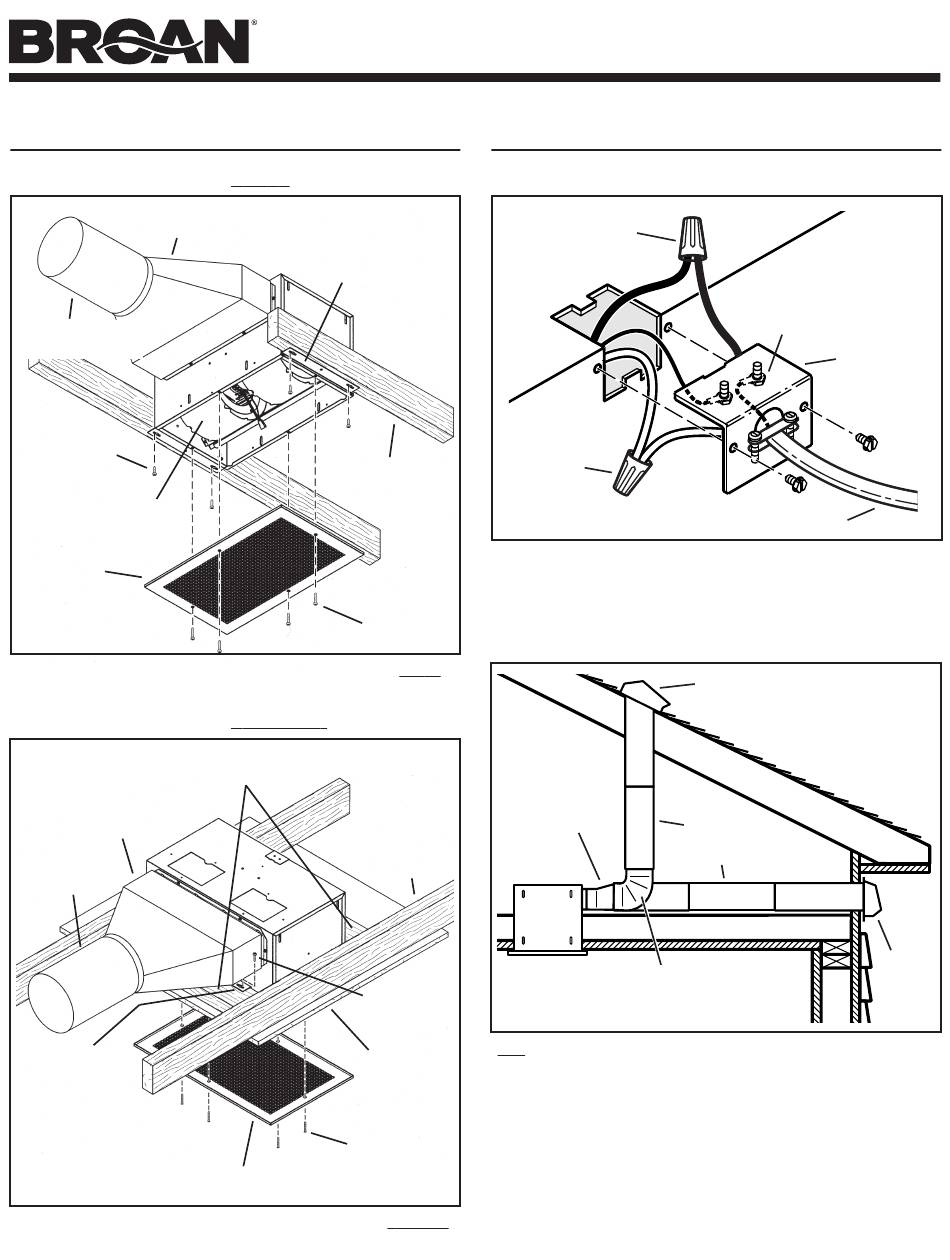 BROAN®