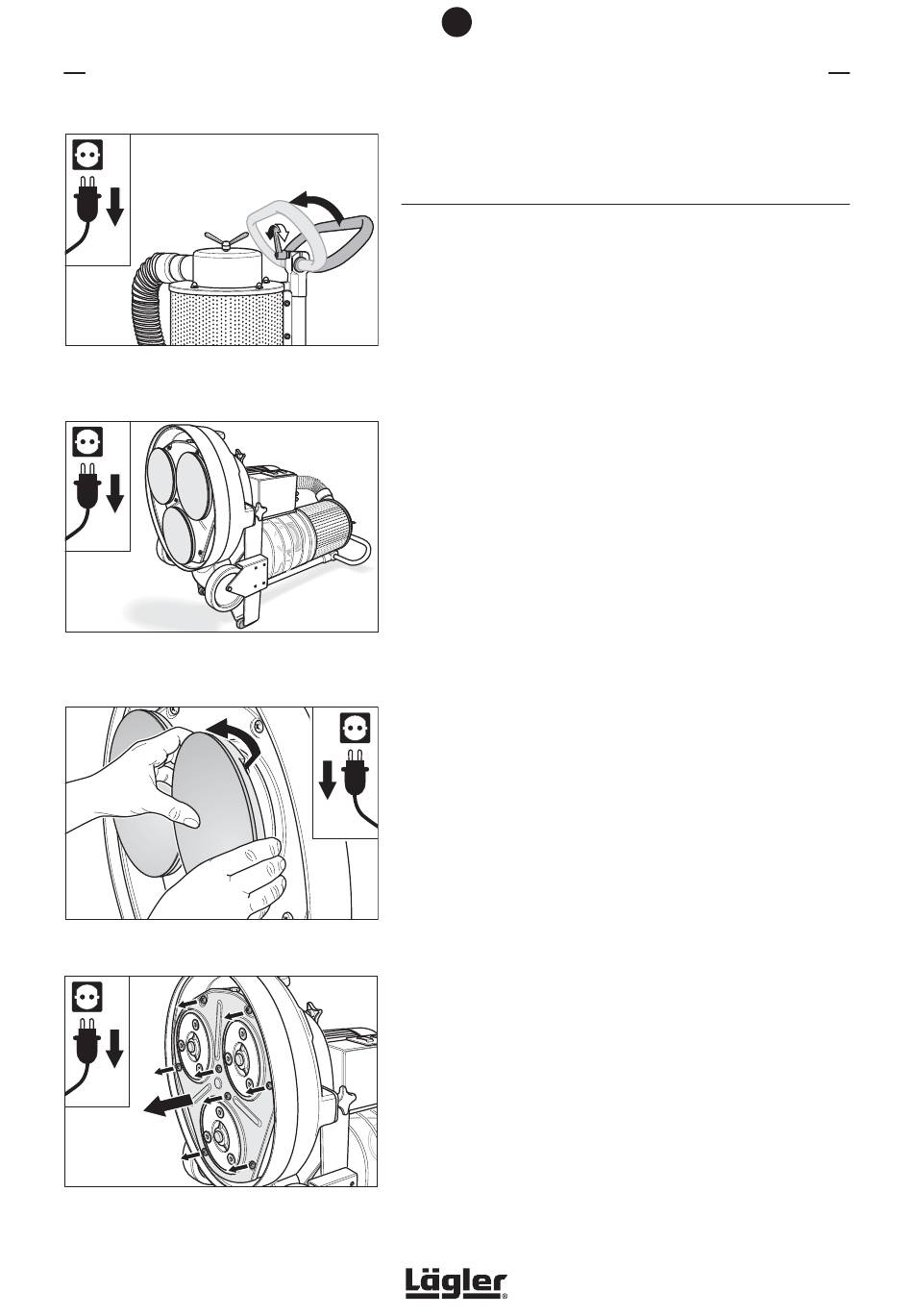 Lägler®