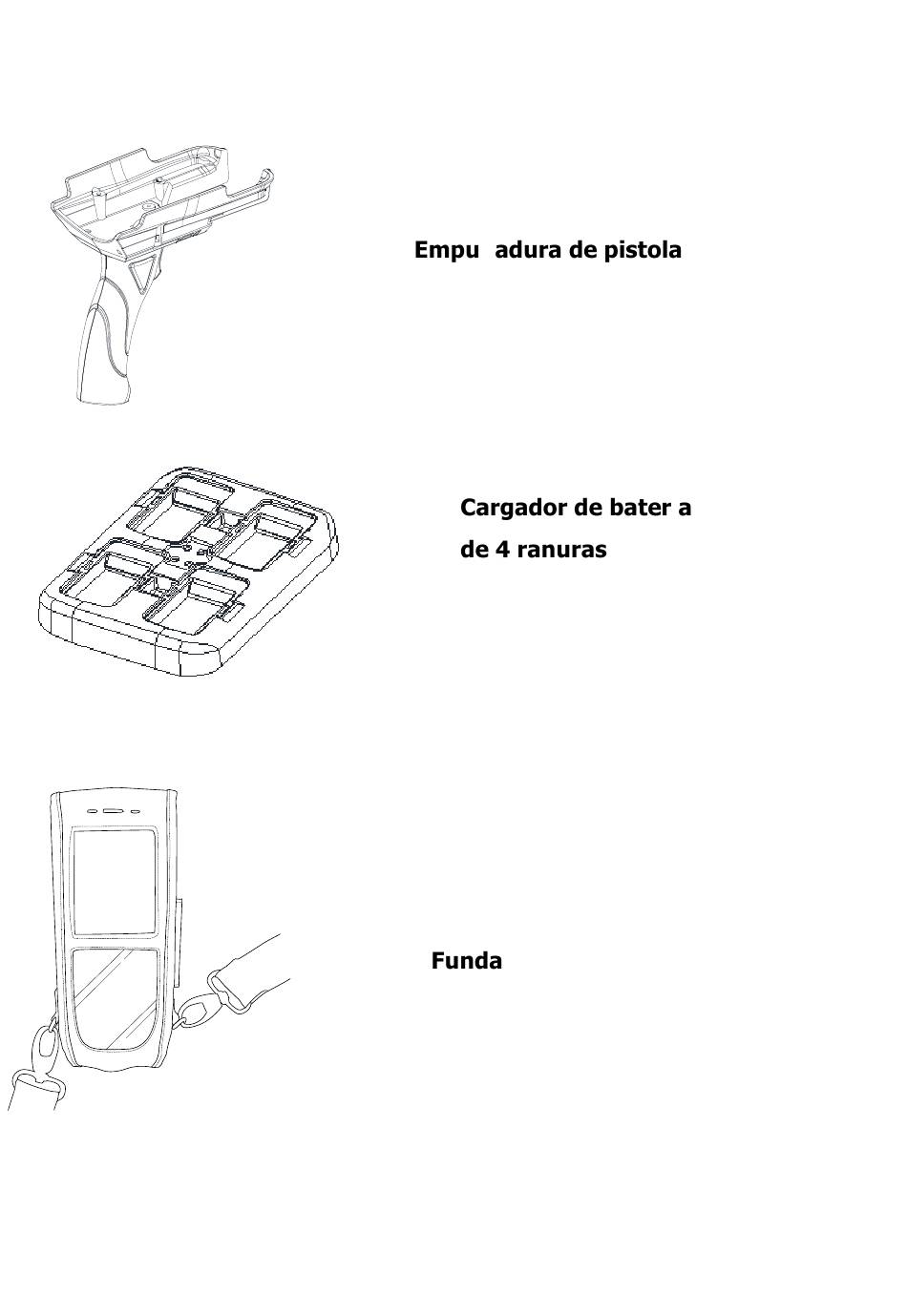 Empu  adura de pistola

Cargador de bater a de 4 ranuras

Funda