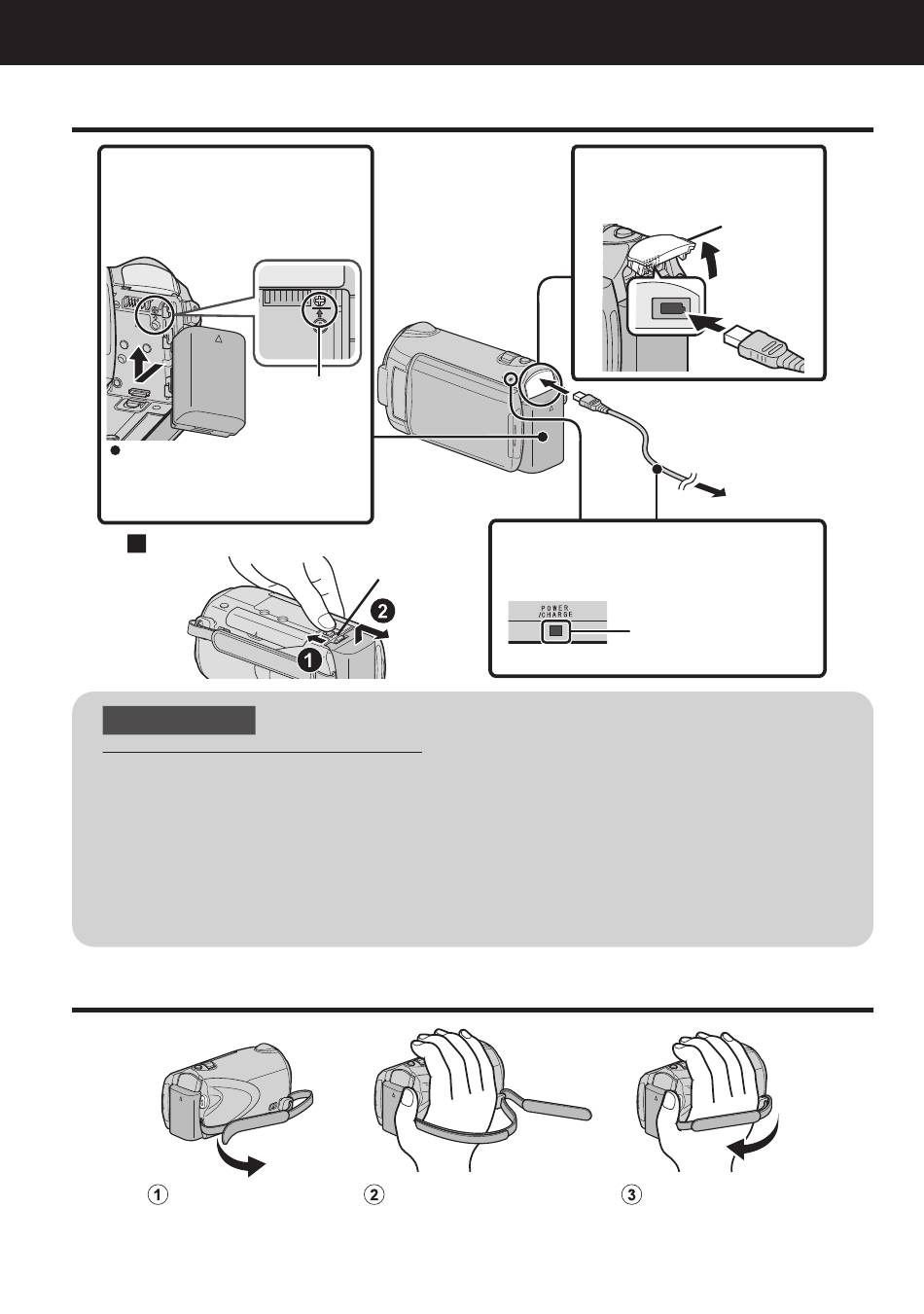 POWER
/CHARGE

1

2

①

②

③