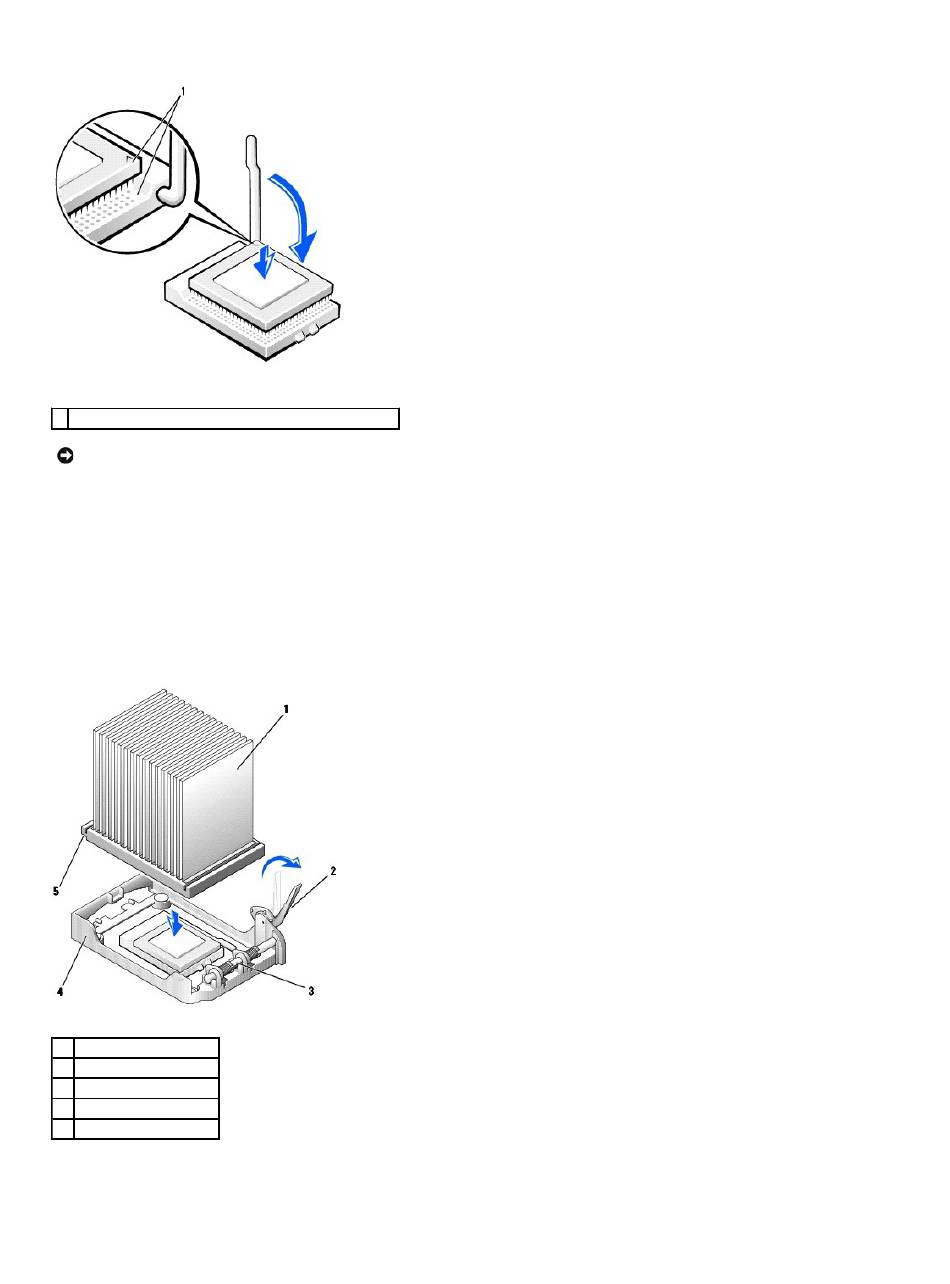 1

1

2

3

4

5