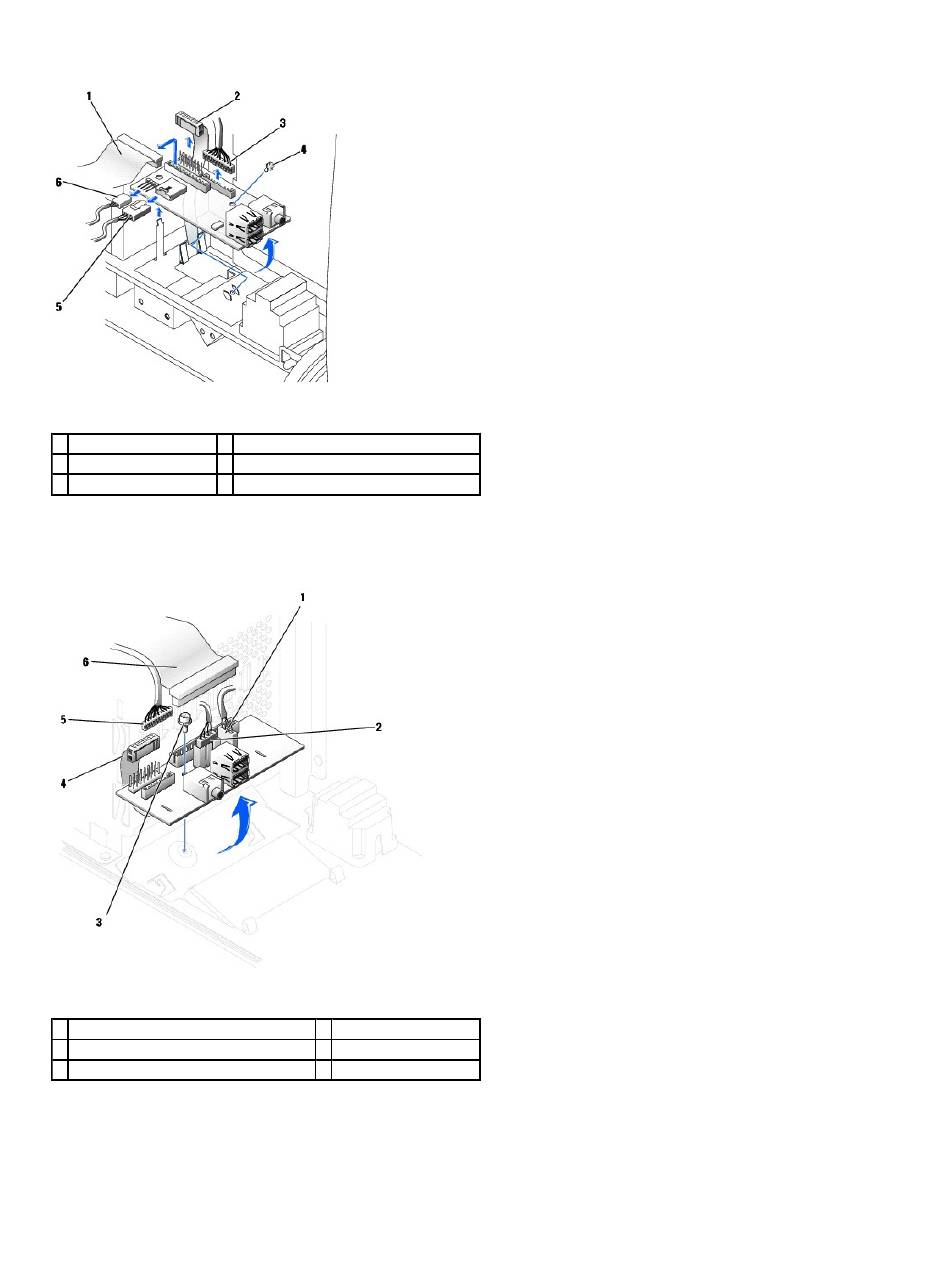 1
2
3
4
6
5

1
6
5
2
4
3