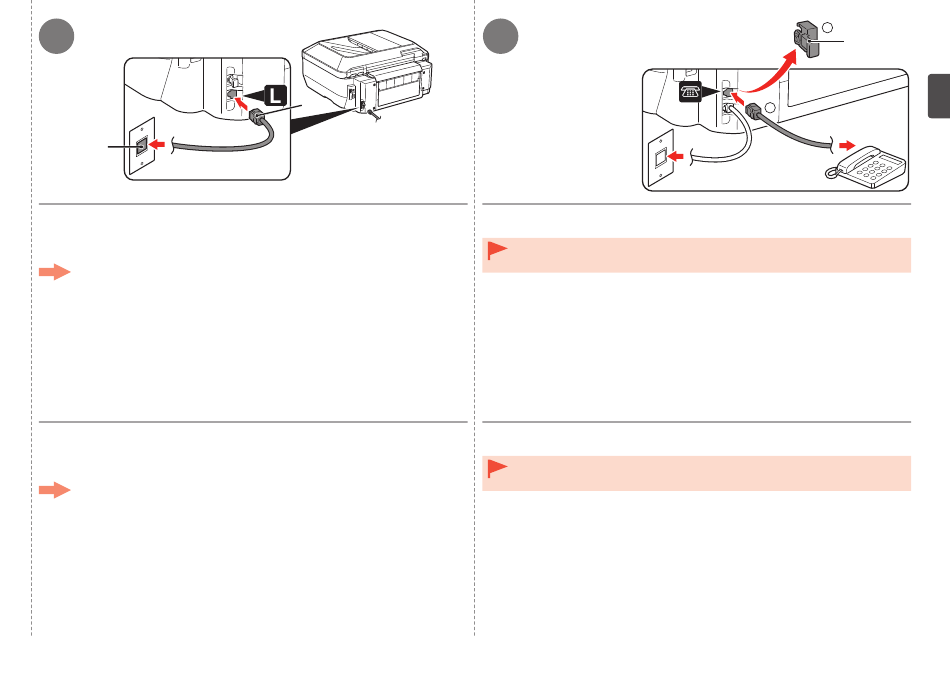 L