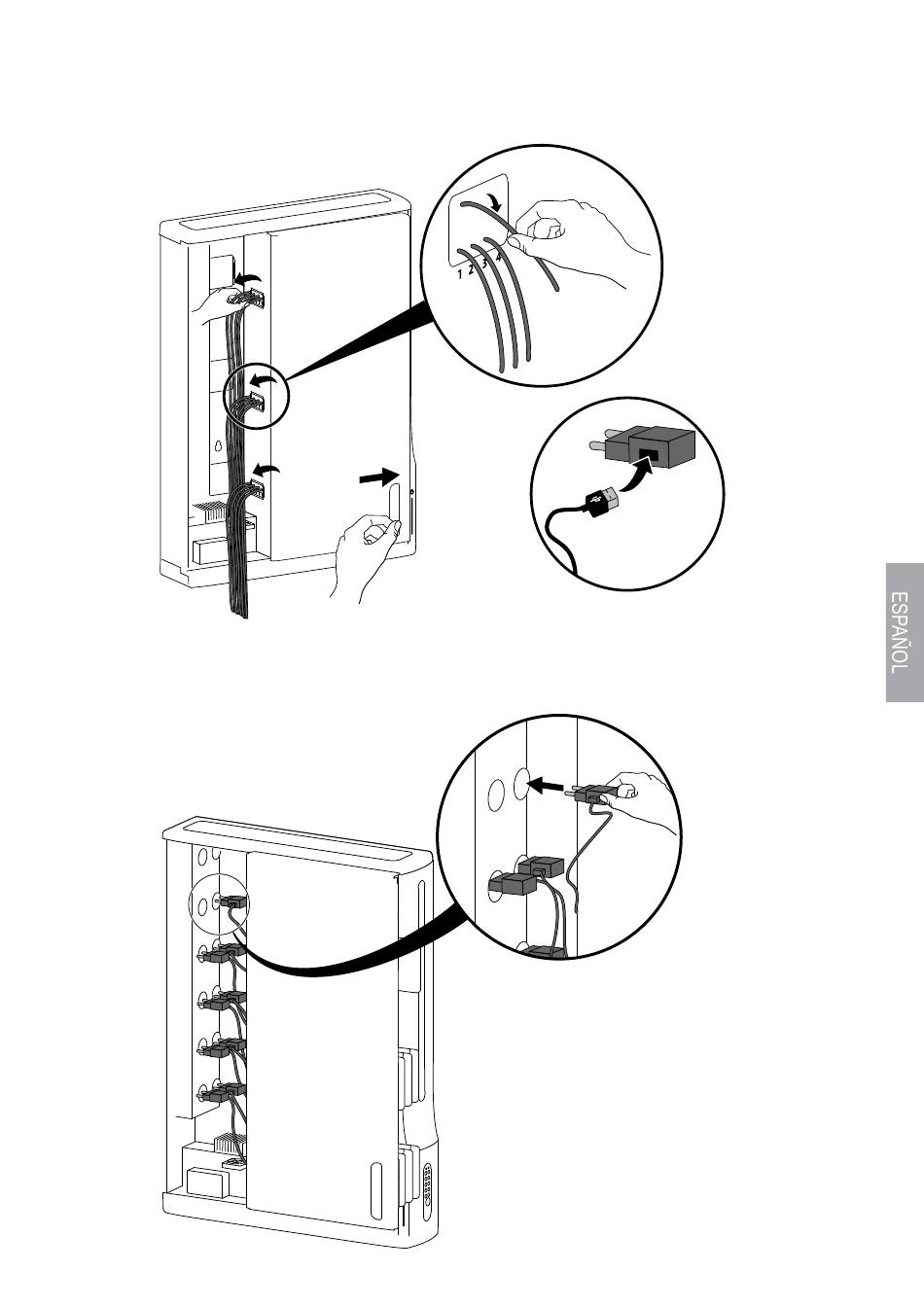 1 2 3 4

ESPAÑOL