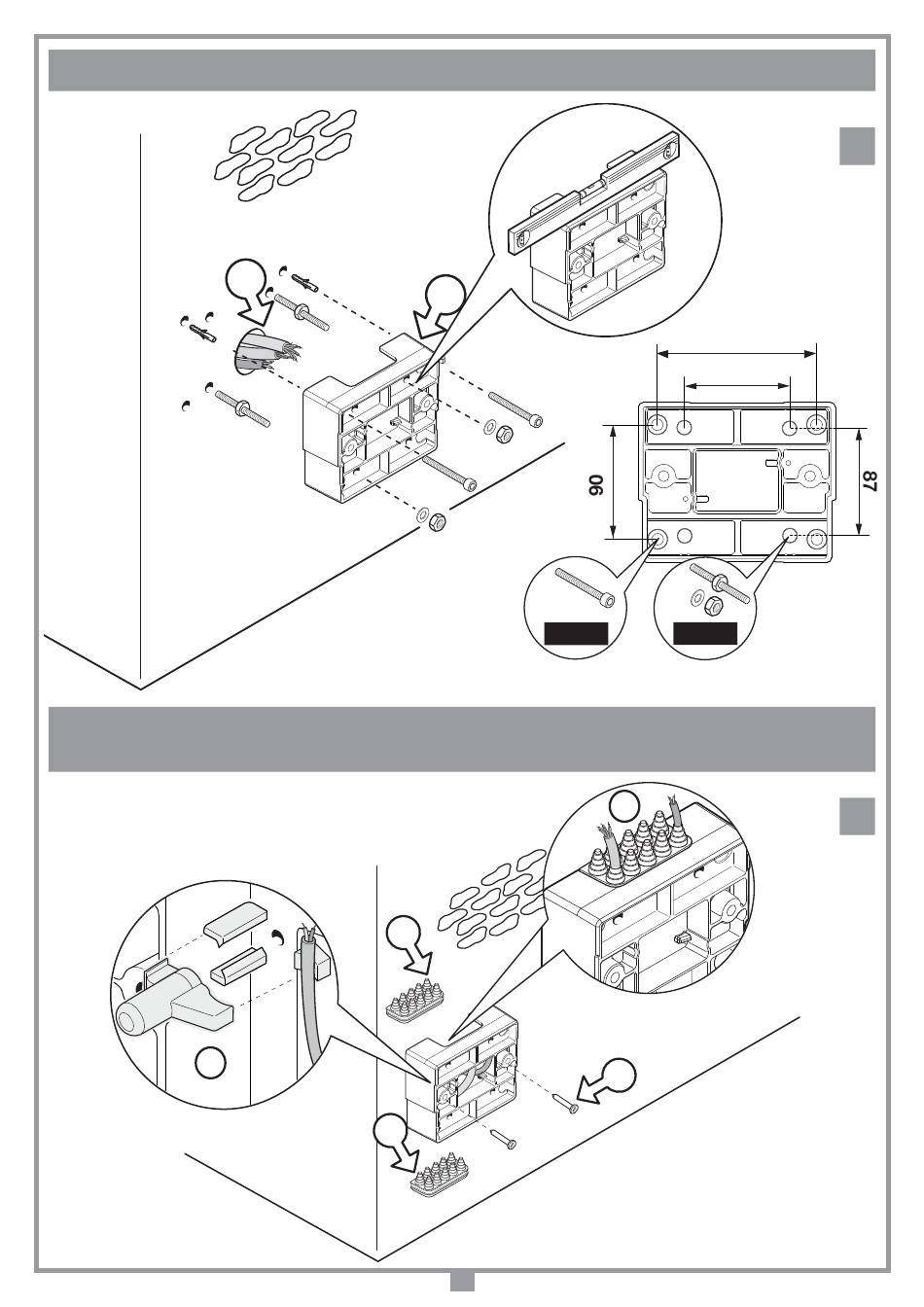 90

87