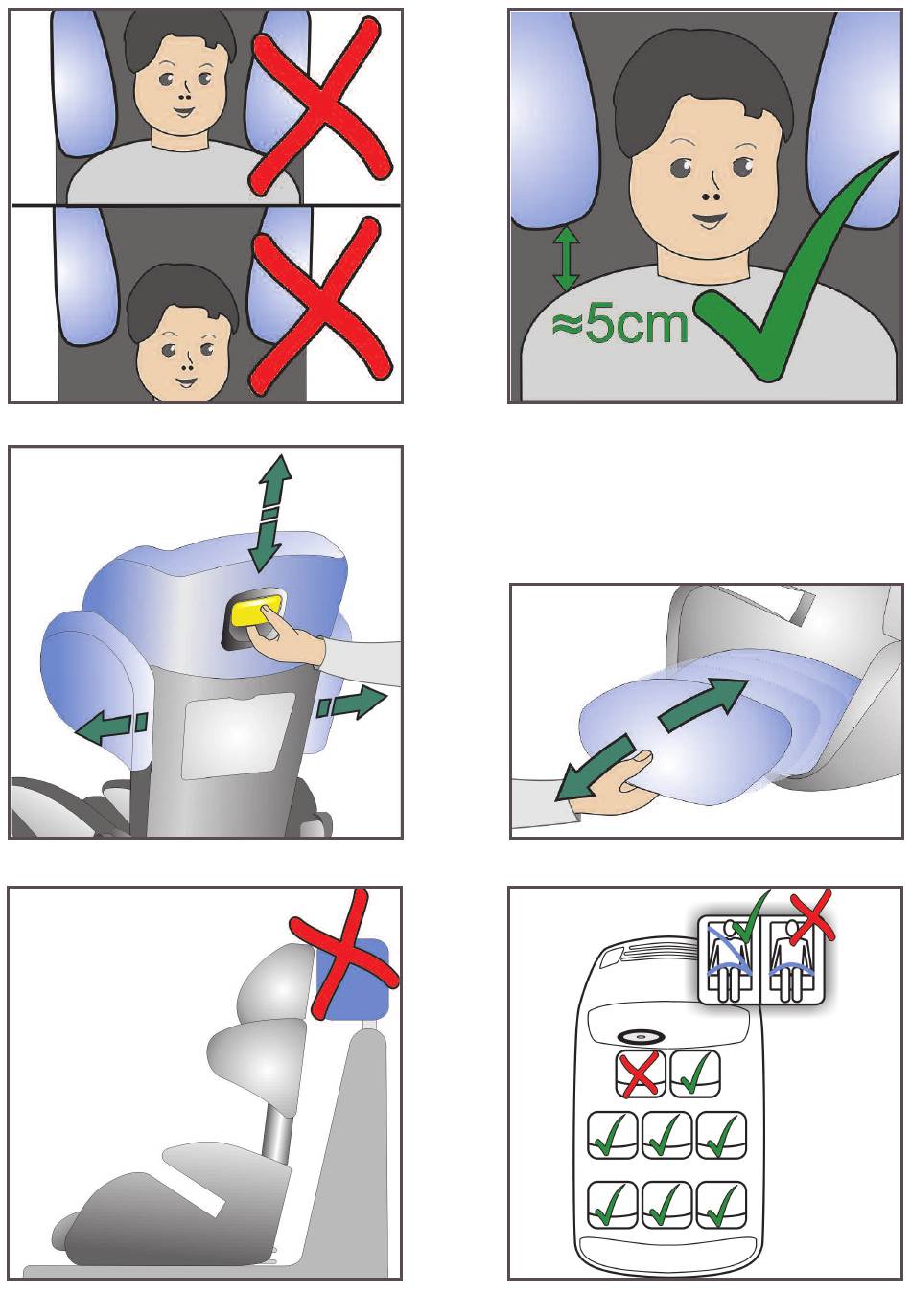 ≈5cm