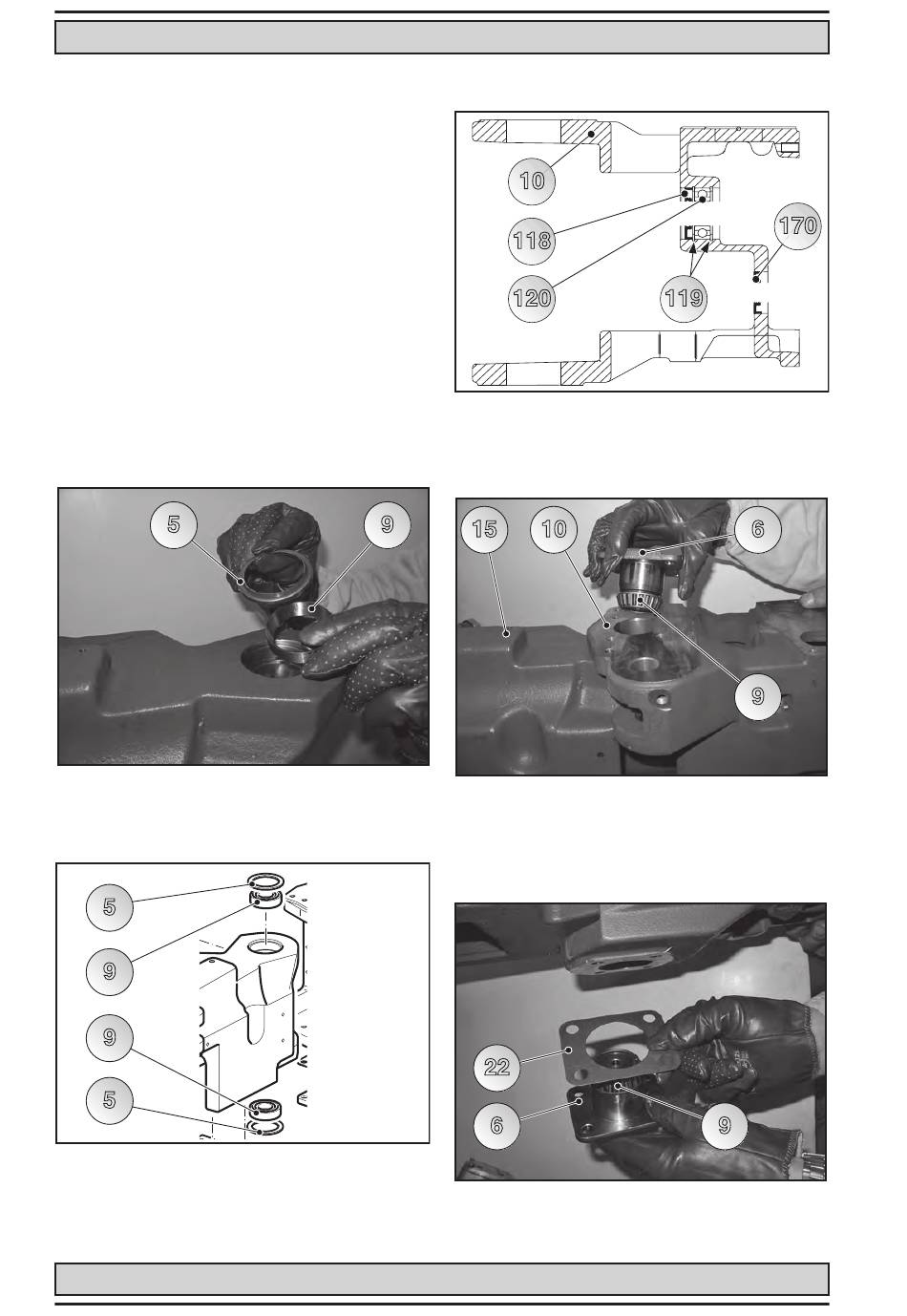 10

118

120

119

170

5

9

15

10

6

9

5

9

9

5

22

6

9