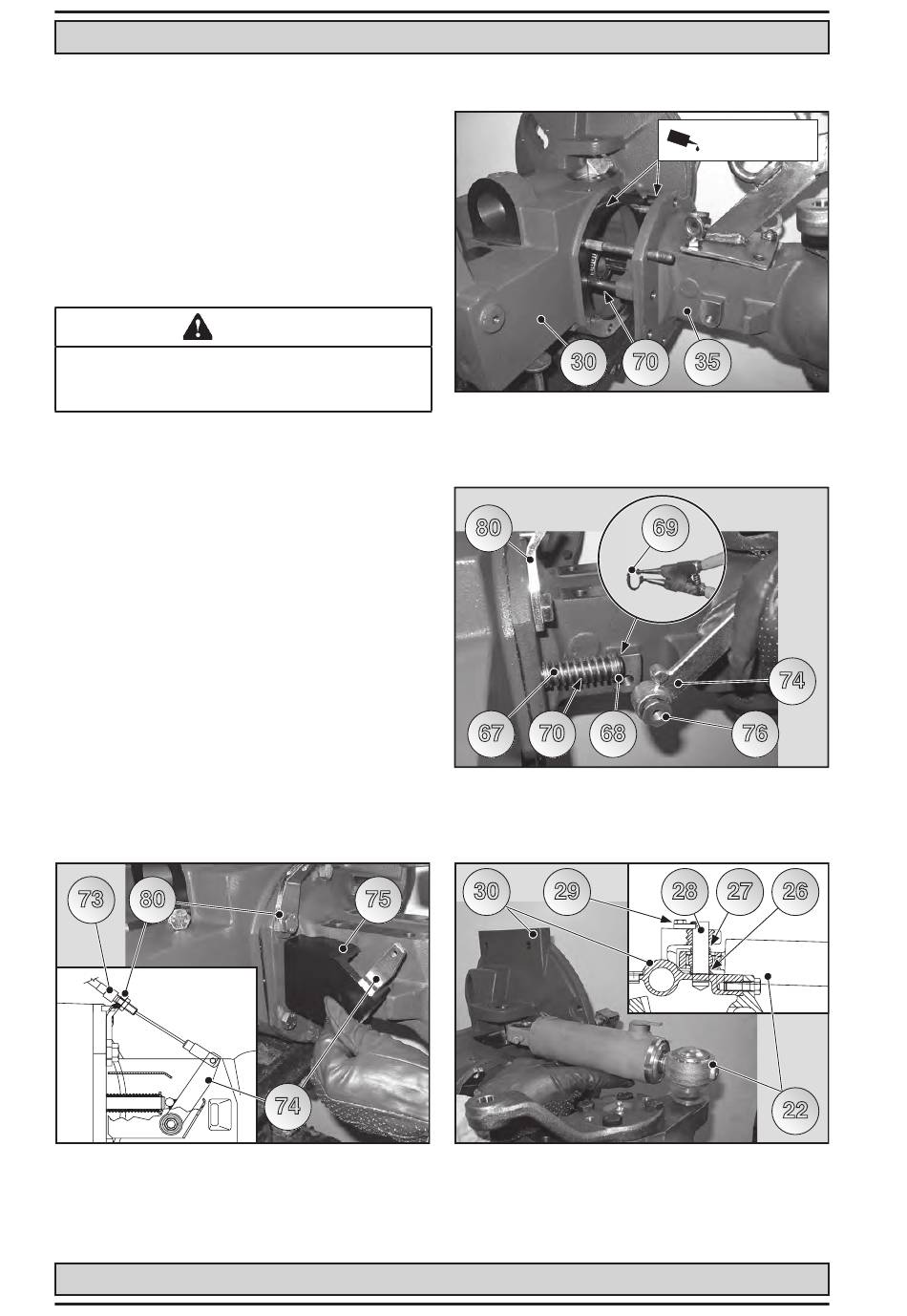 30
70
35

80
69
74
67
70
68
76

73
80
75
74

30
29
28
27
26
22