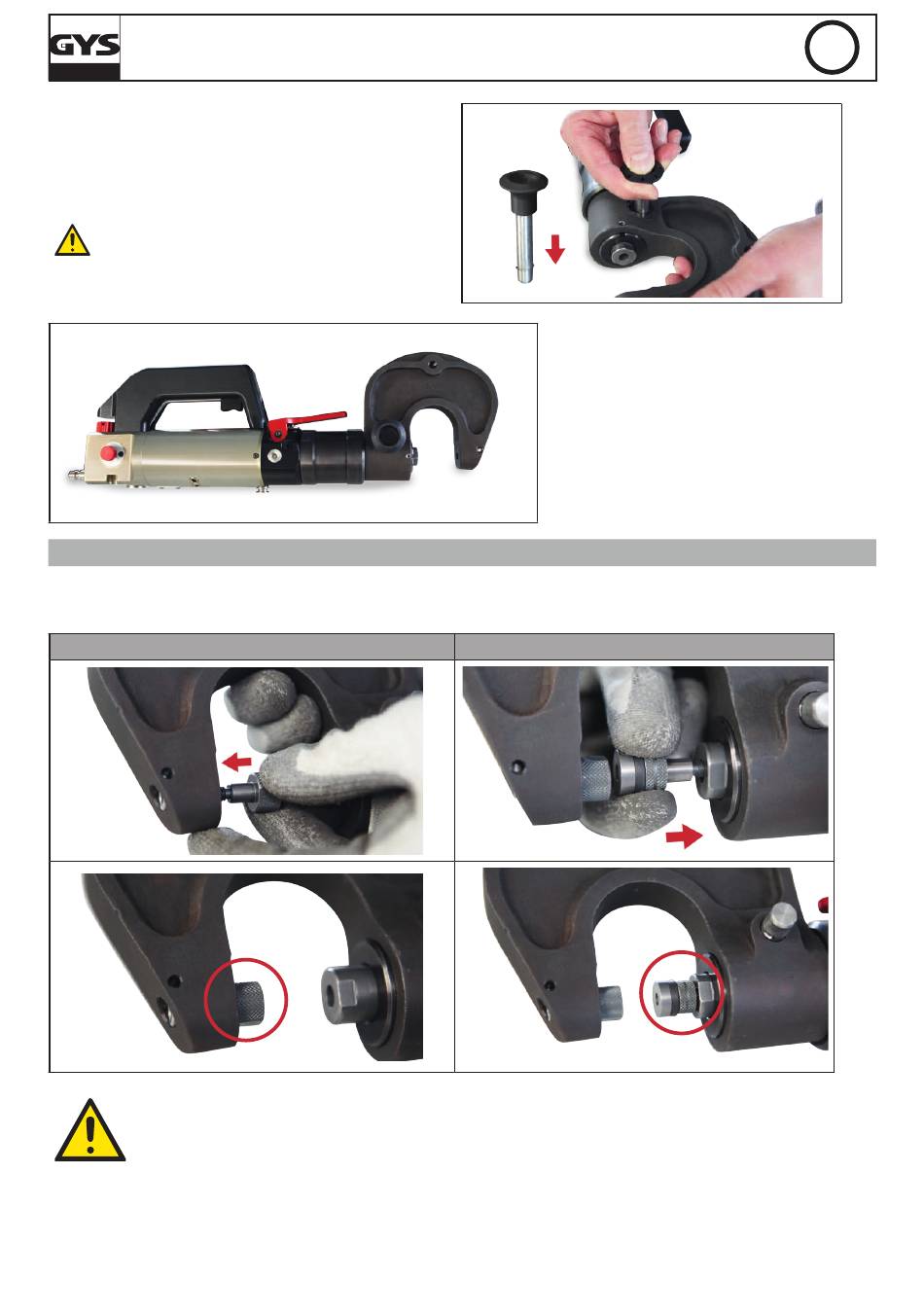 GYS