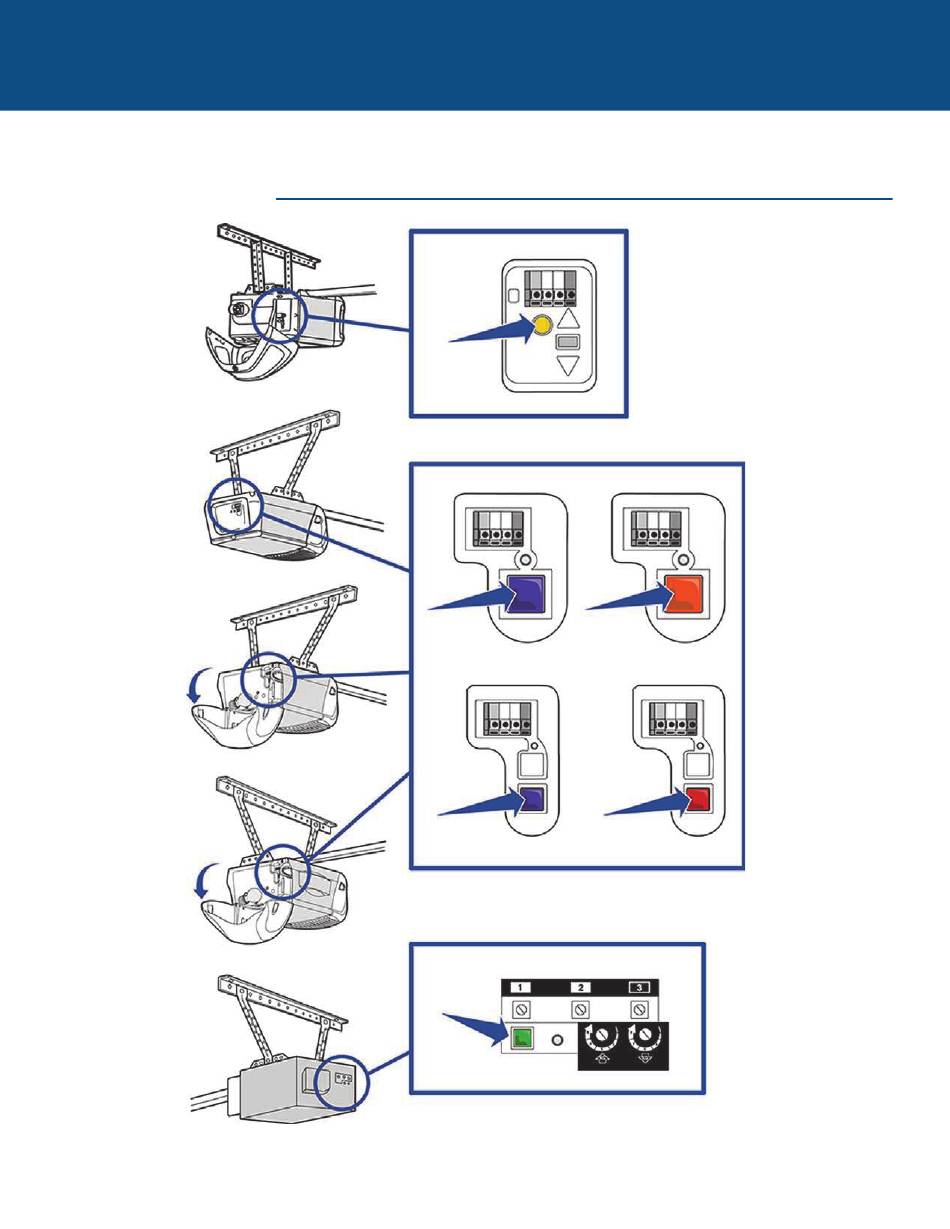 1 2 3