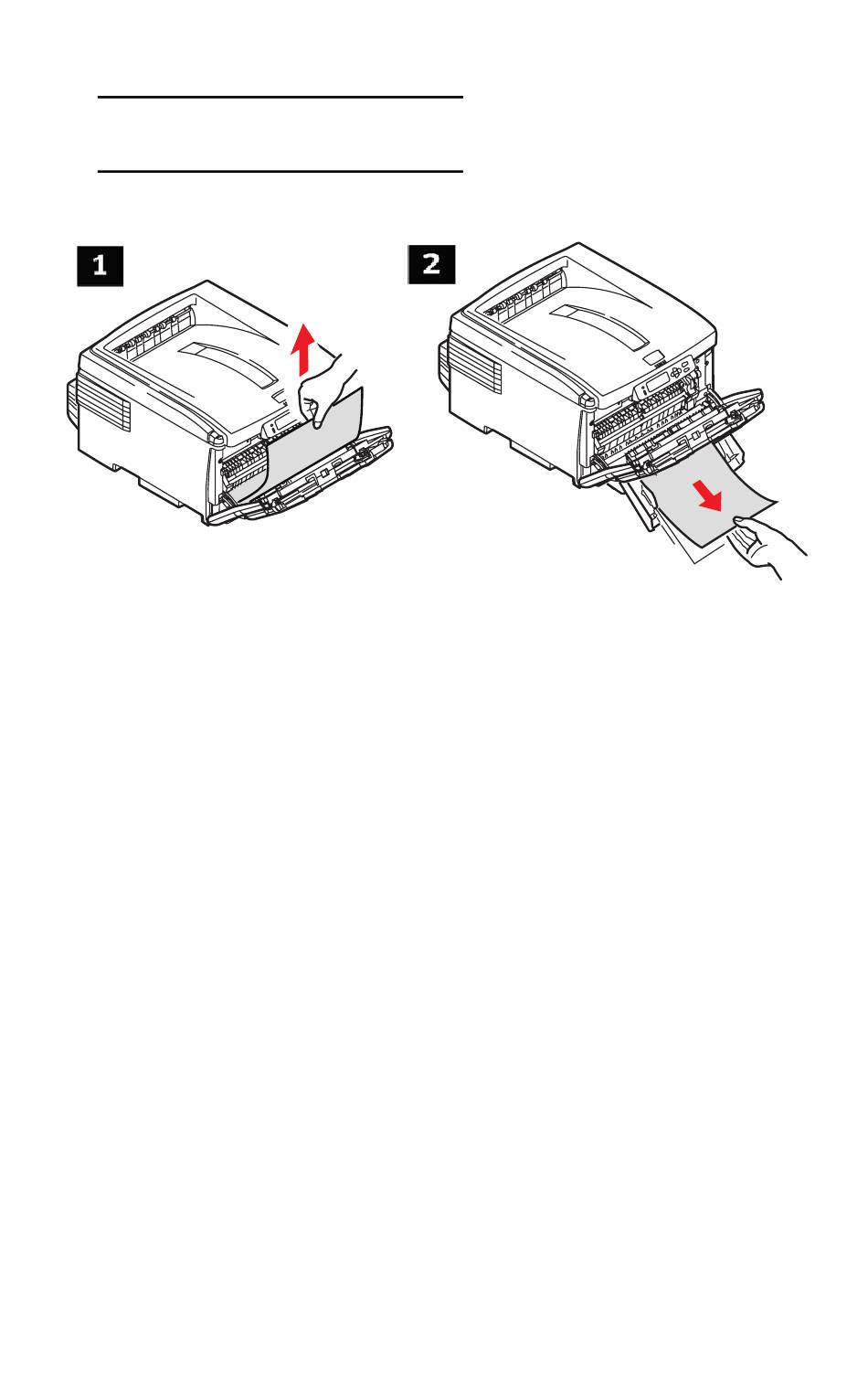 1

2