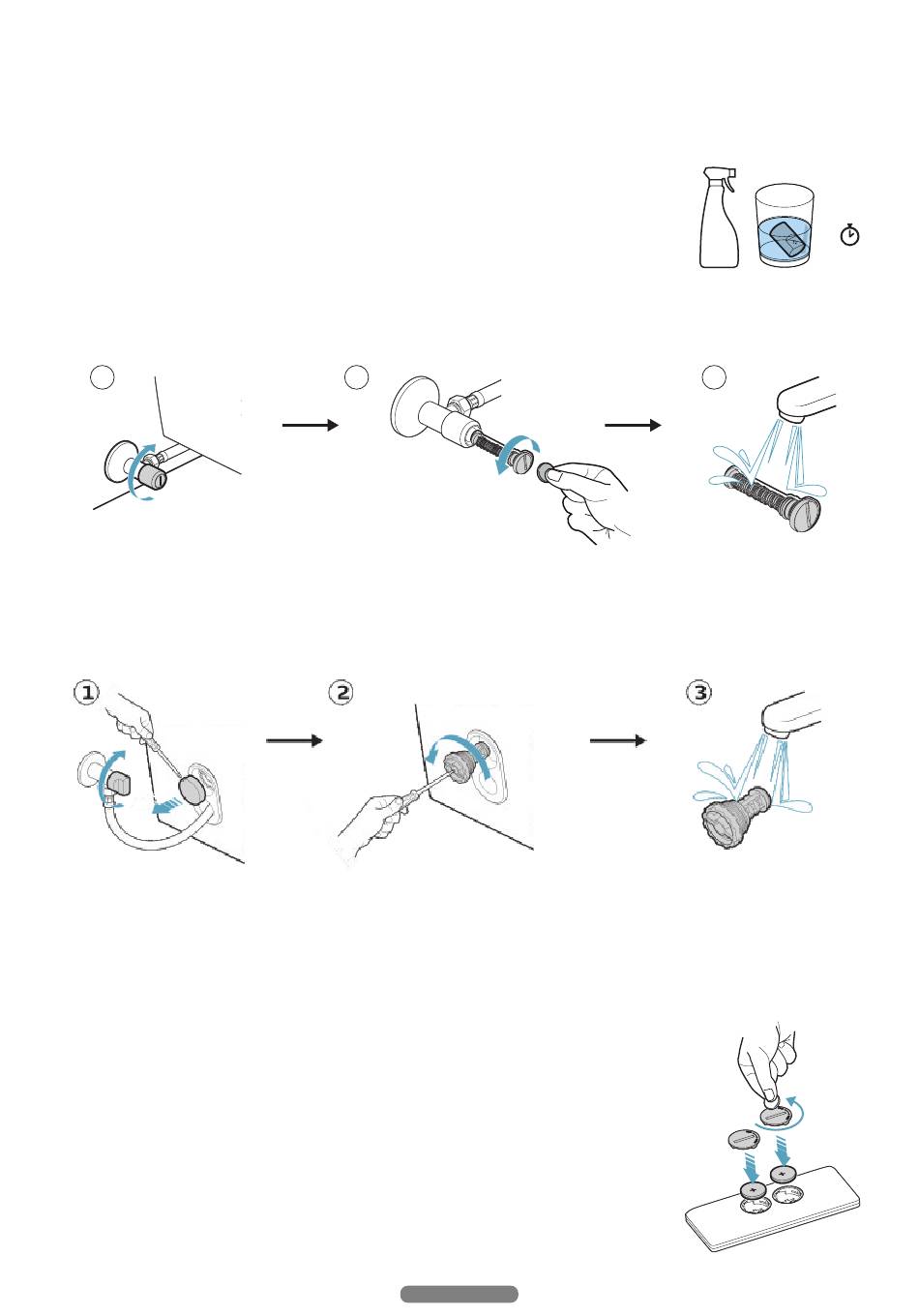 1

2

3