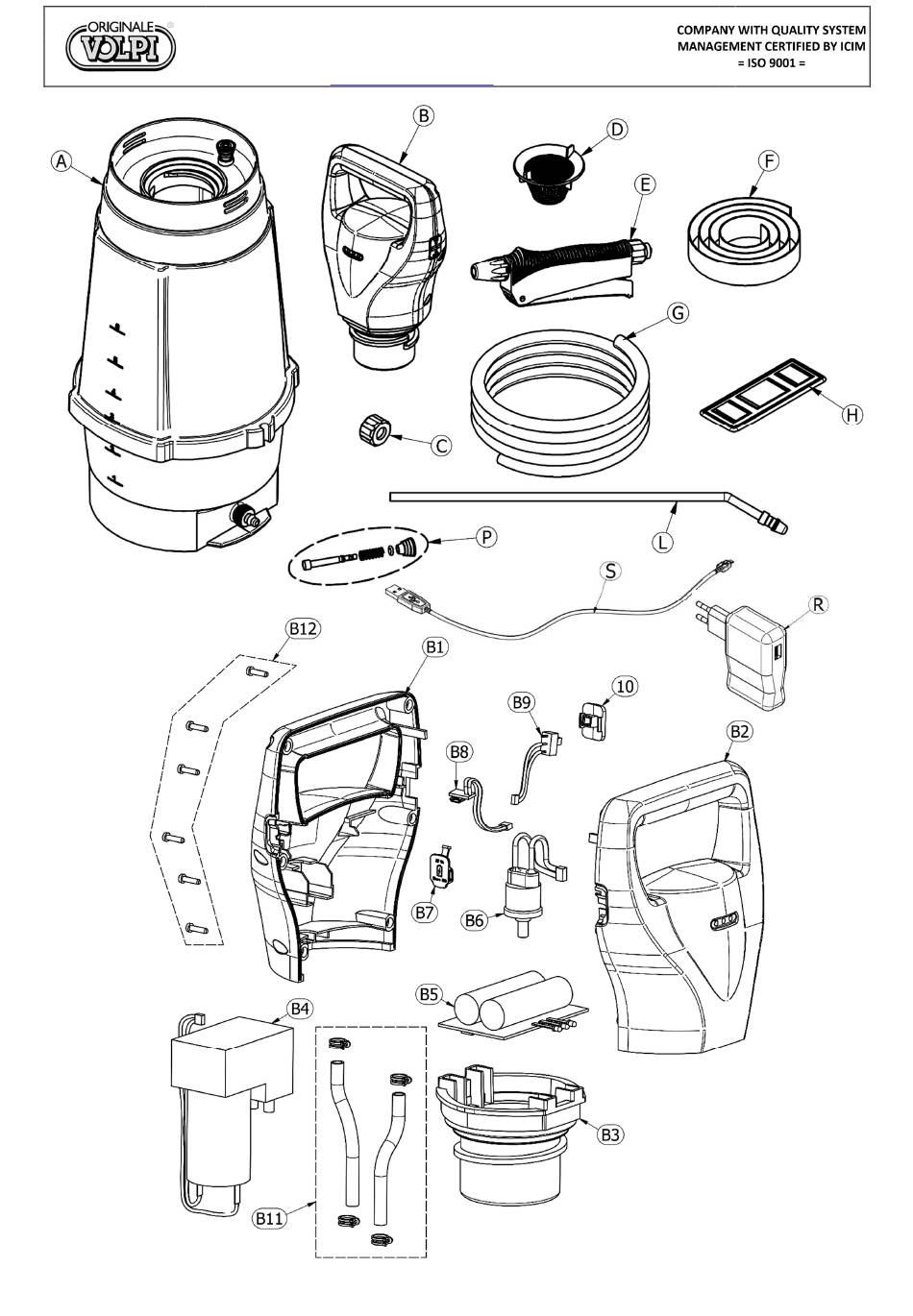 ORIGINALE VOLPI

COMPANY WITH QUALITY SYSTEM
MANAGEMENT CERTIFIED BY ICIM
= ISO 9001 =

A
B
D
E
F
G
H
C
L
P
S
R
B12
B1
B9
10
B8
B2
B7
B6
B5
B4
B3
B11