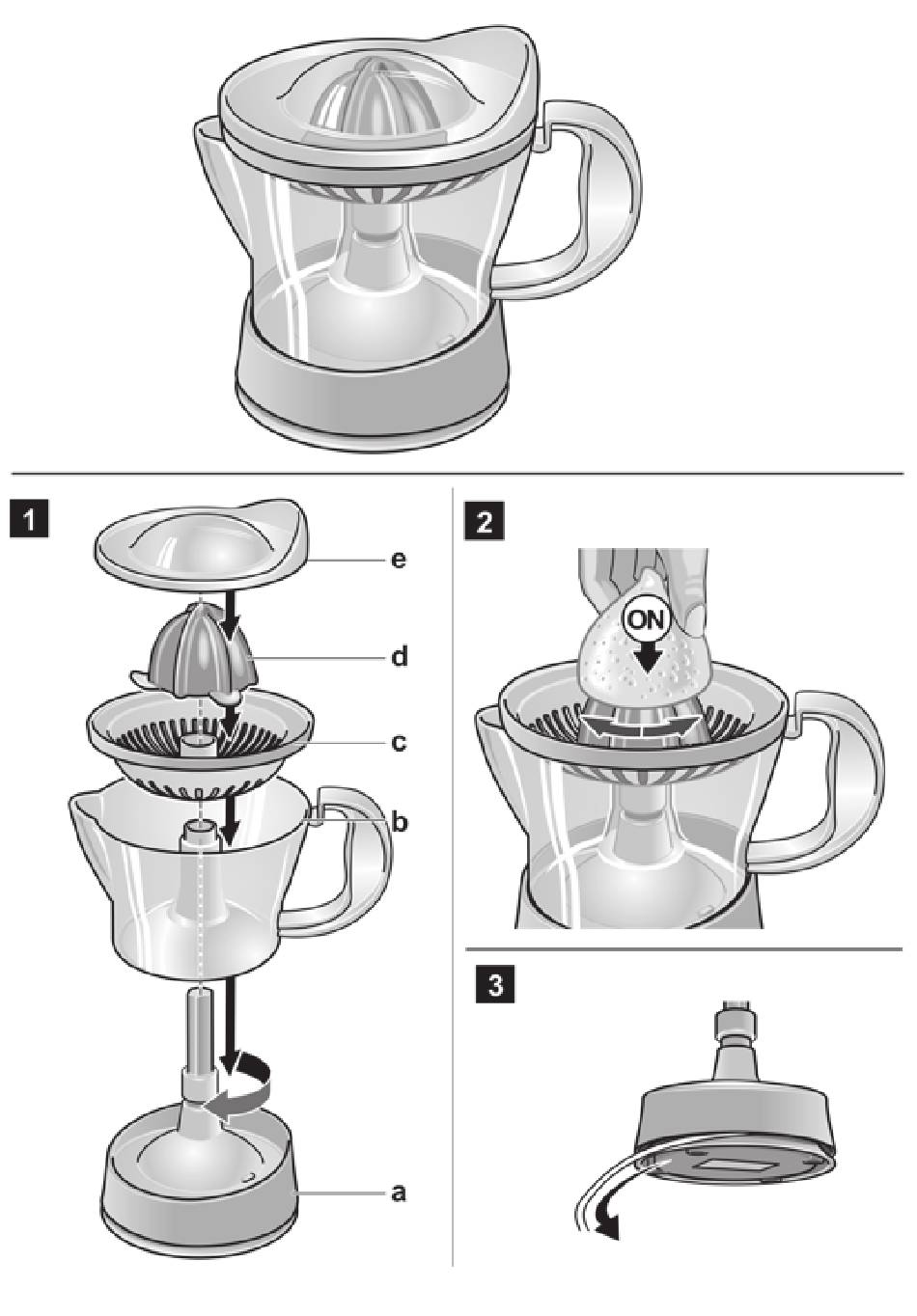 1
e
d
c
b
a

2
ON

3