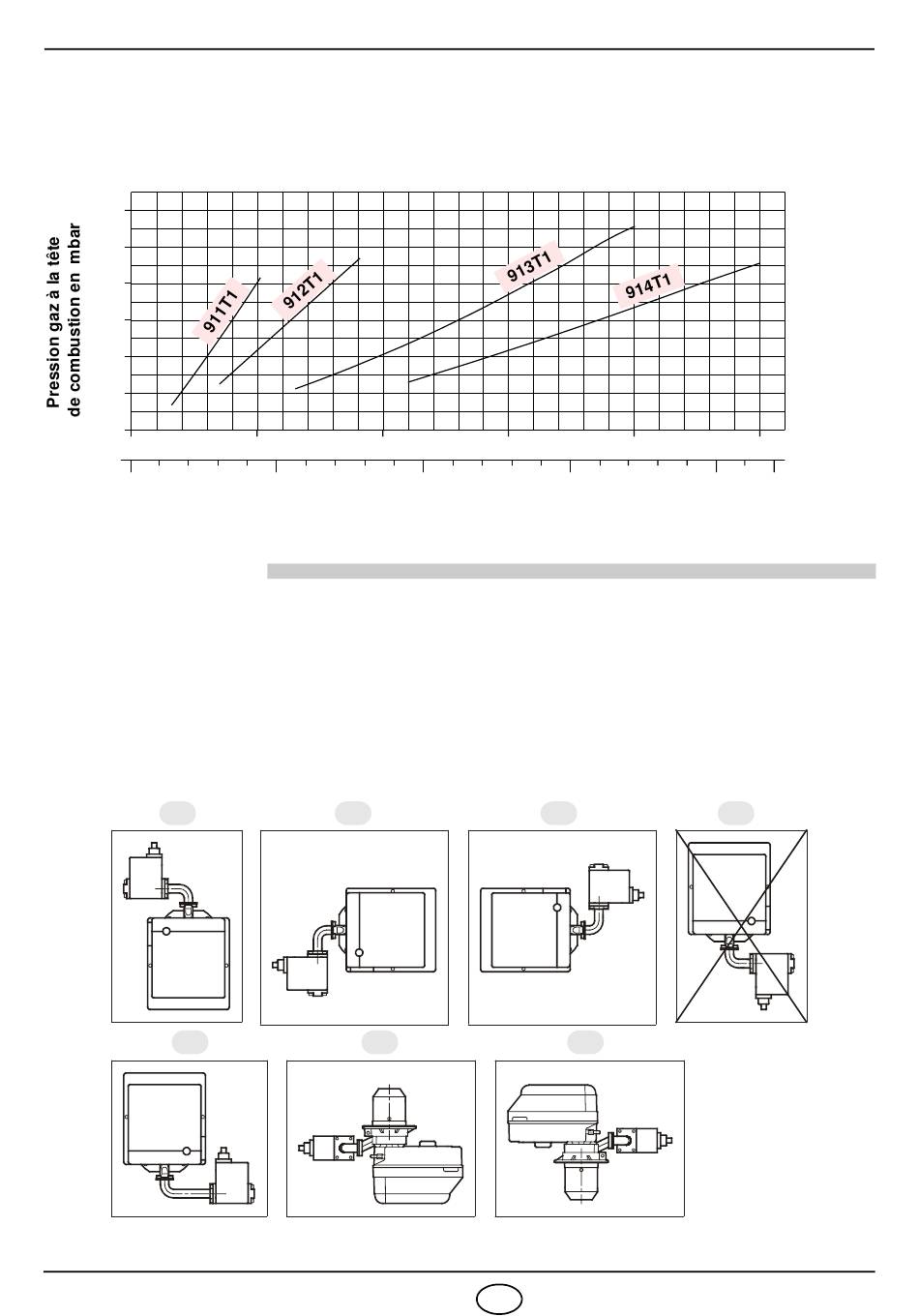 Pression gaz à la tête de combustion en mbar

911T1

912T1

913T1

914T1