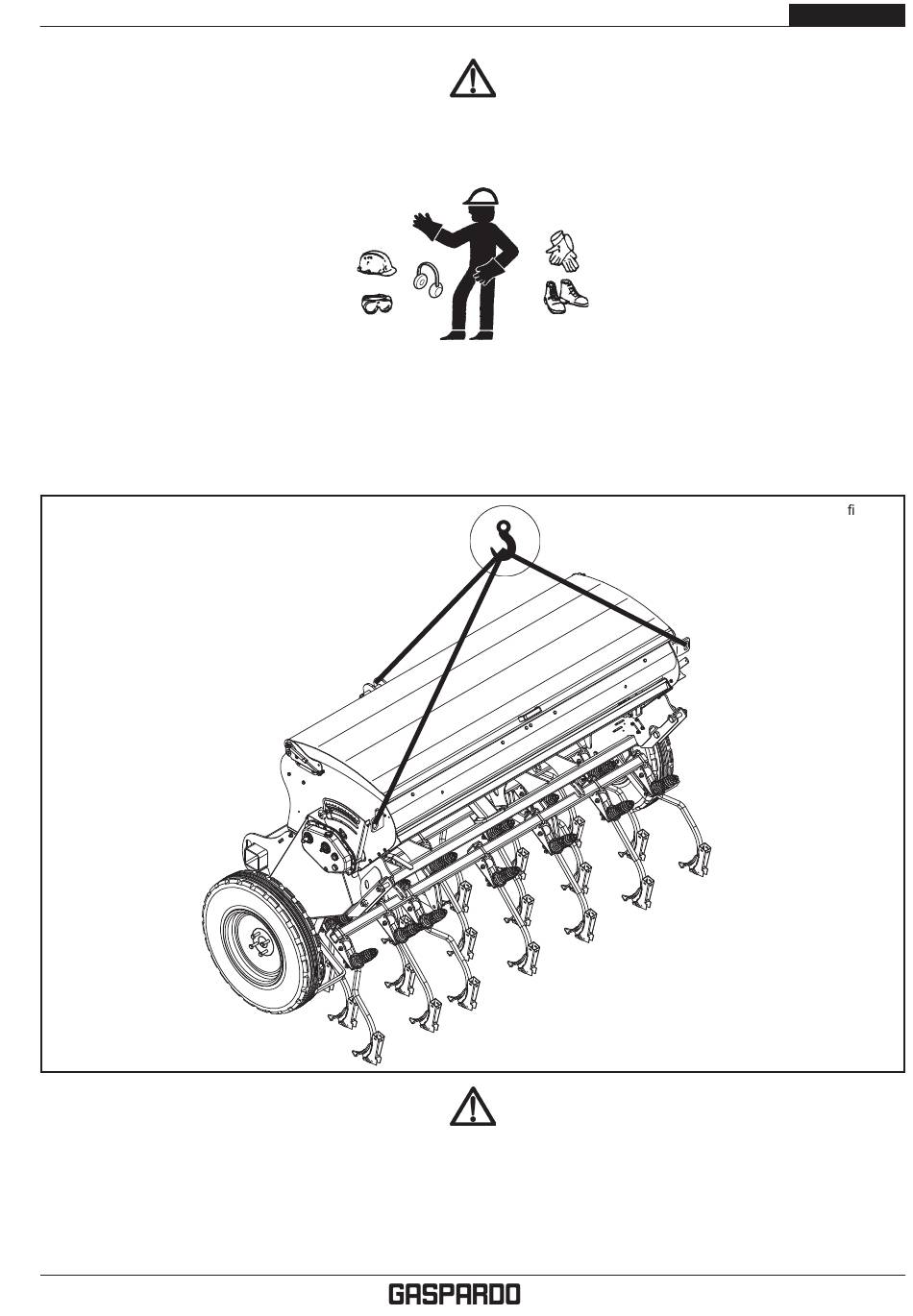 fi

GASPARDO