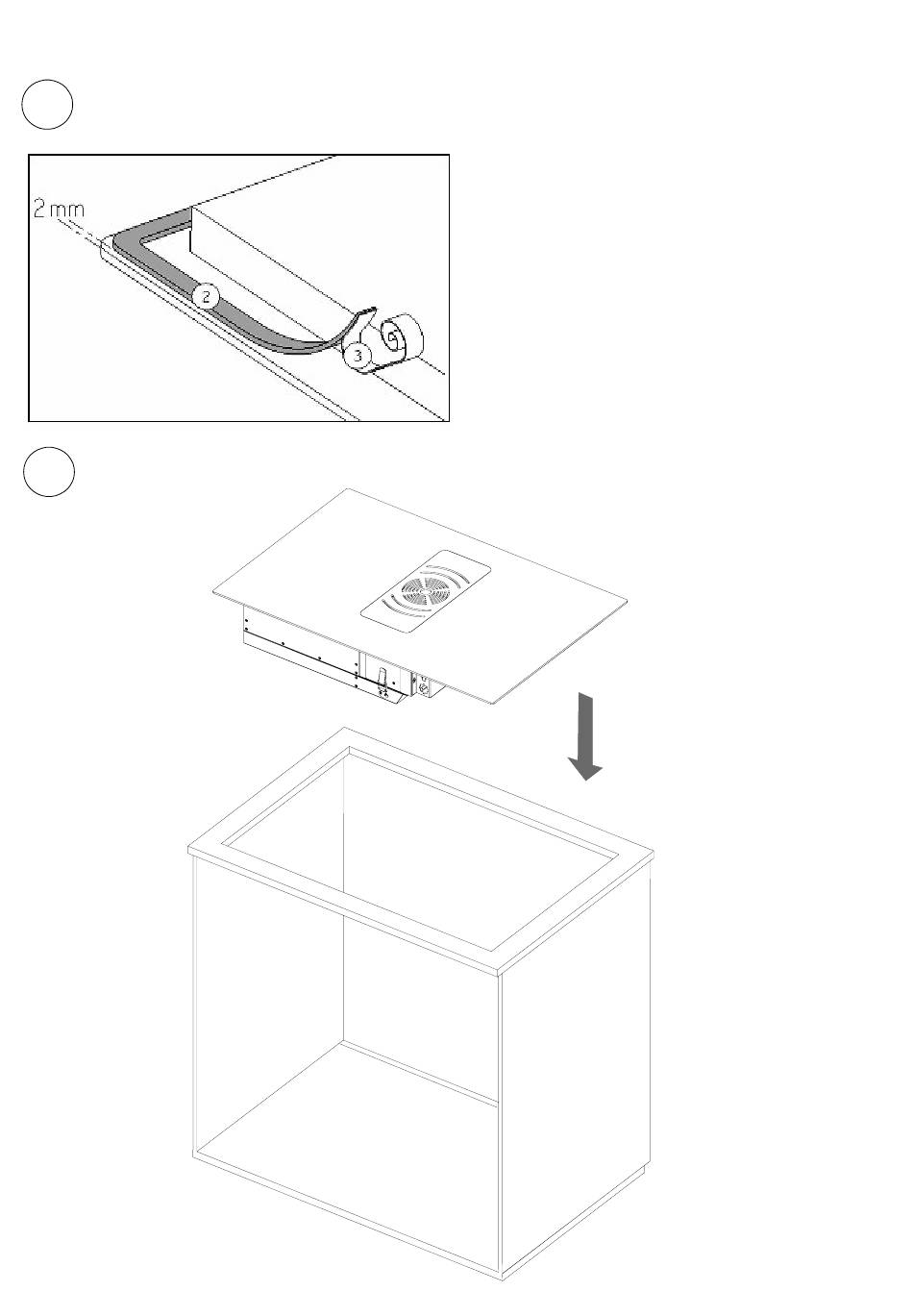 2 mm
2
3