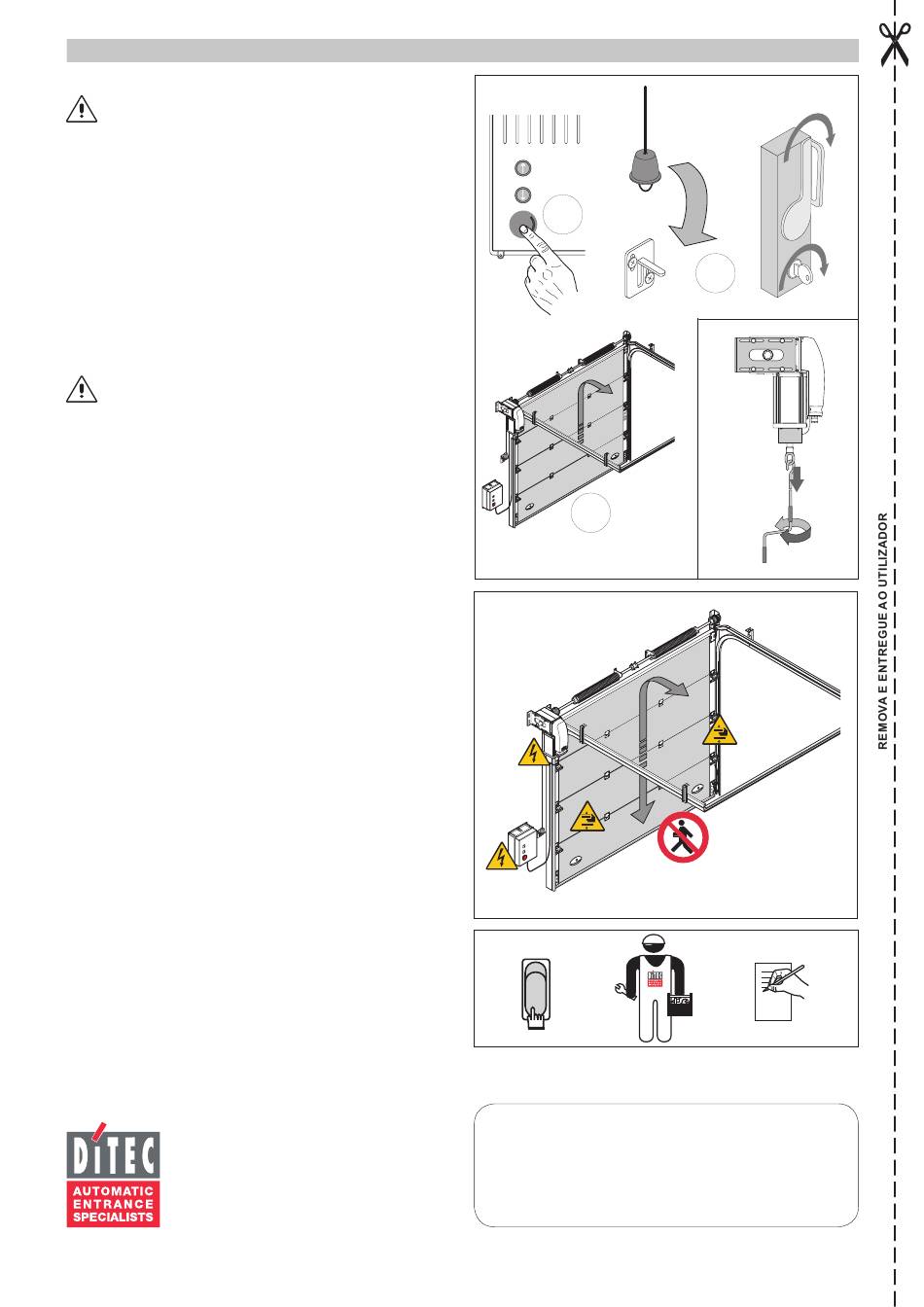 REMOVA E ENTREGUE AO UTILIZADOR

DITEC
AUTOMATIC ENTRANCE SPECIALISTS