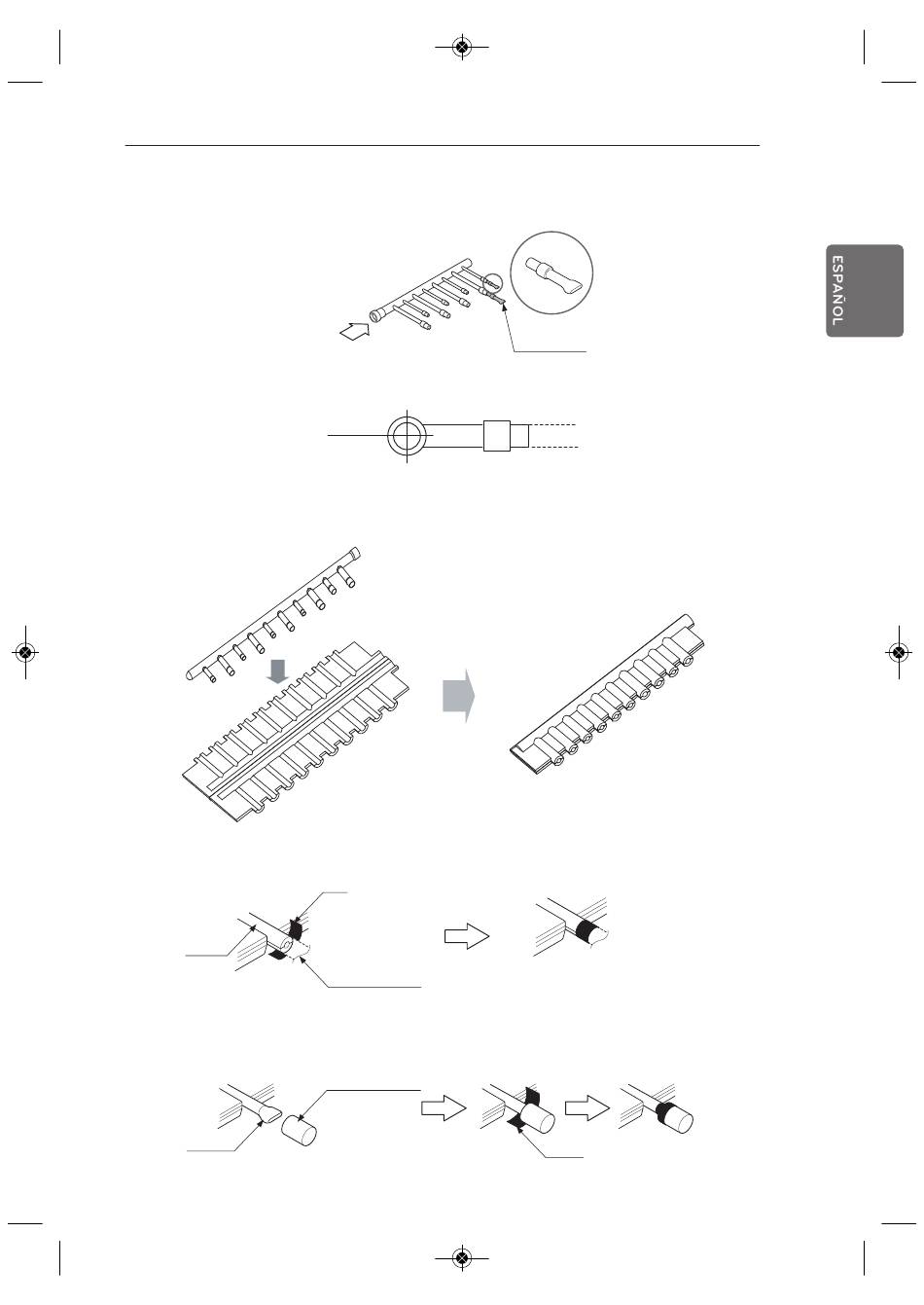 ESPAÑOL