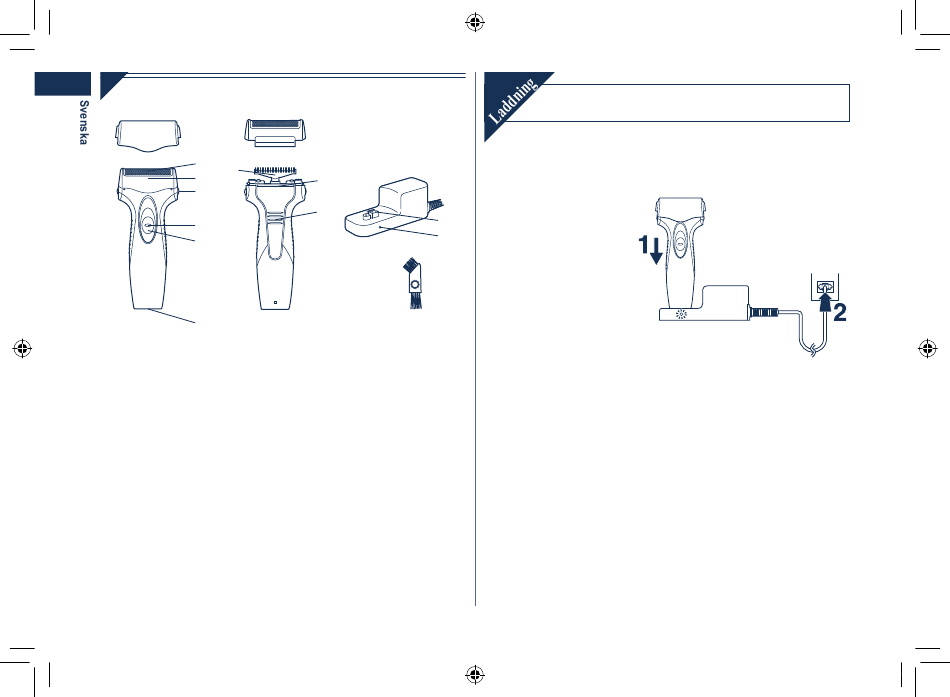 Svenska

Laddning

1

2