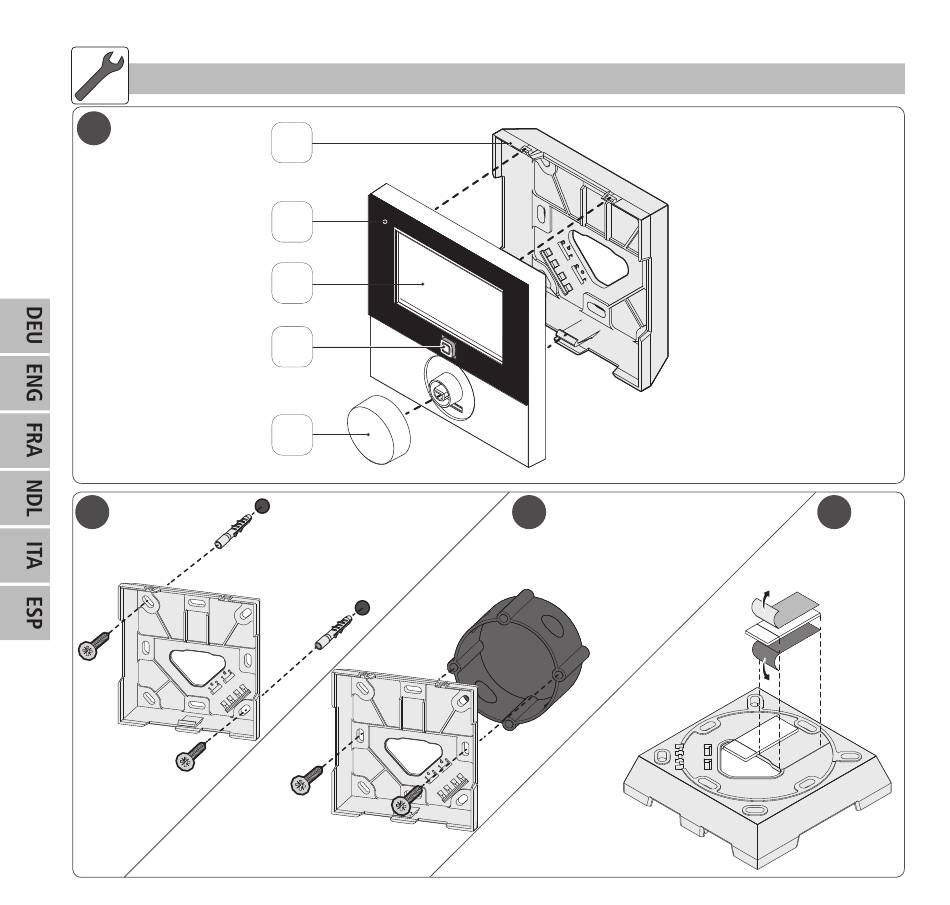 DEU
ENG
FRA
NDL
ITA
ESP