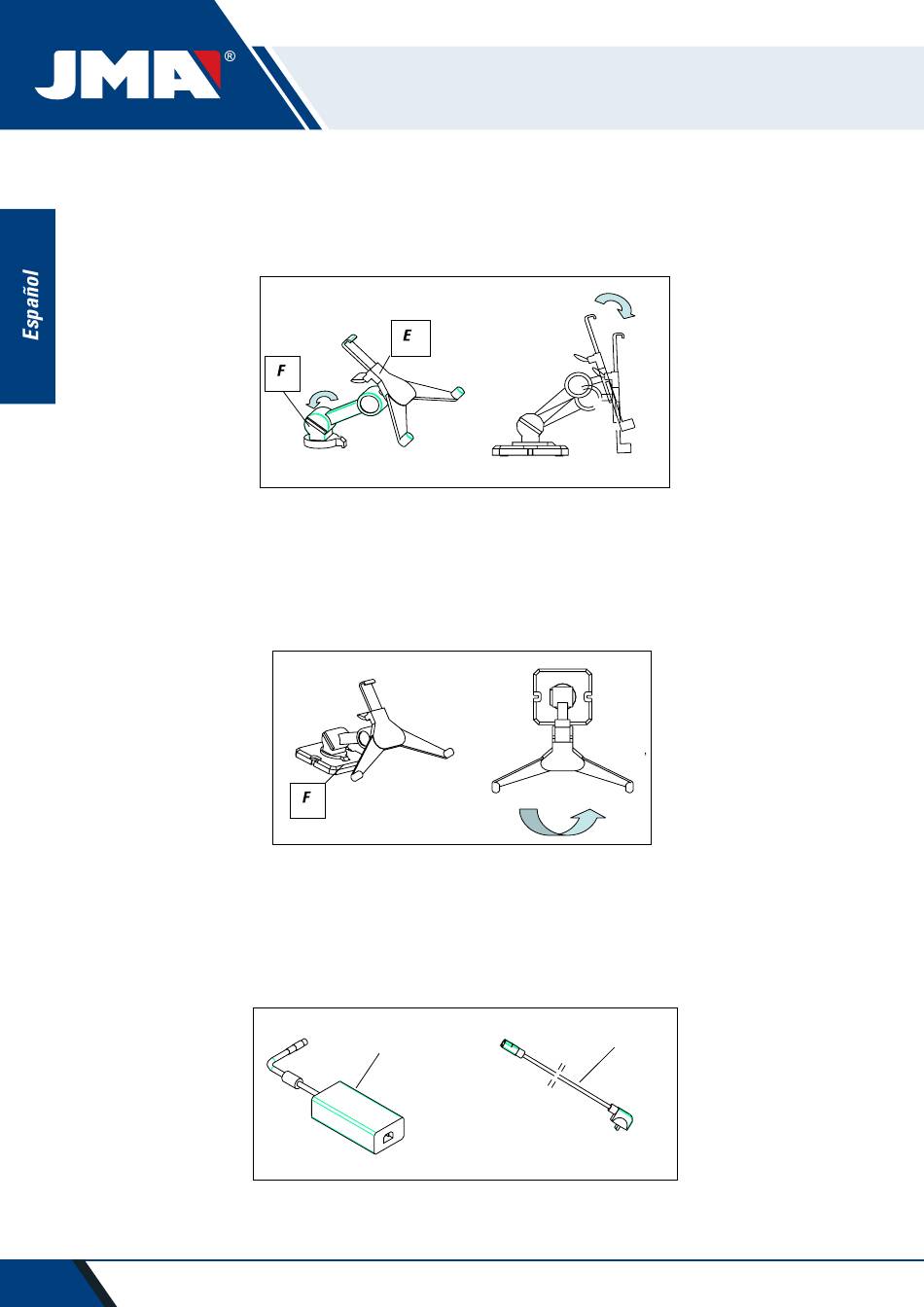 JMA®

Español

E

F

F