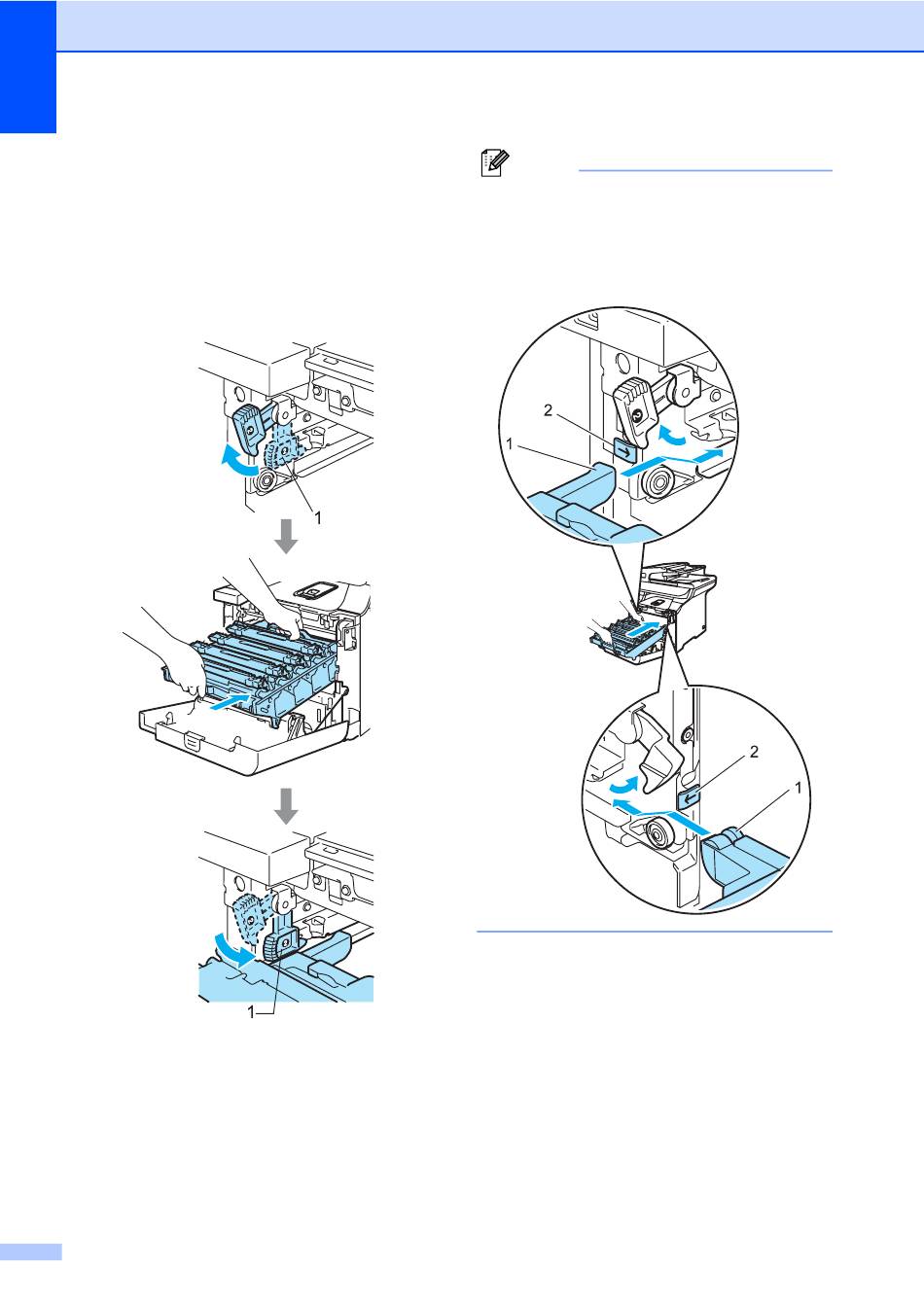 1

1

2
1

2
1