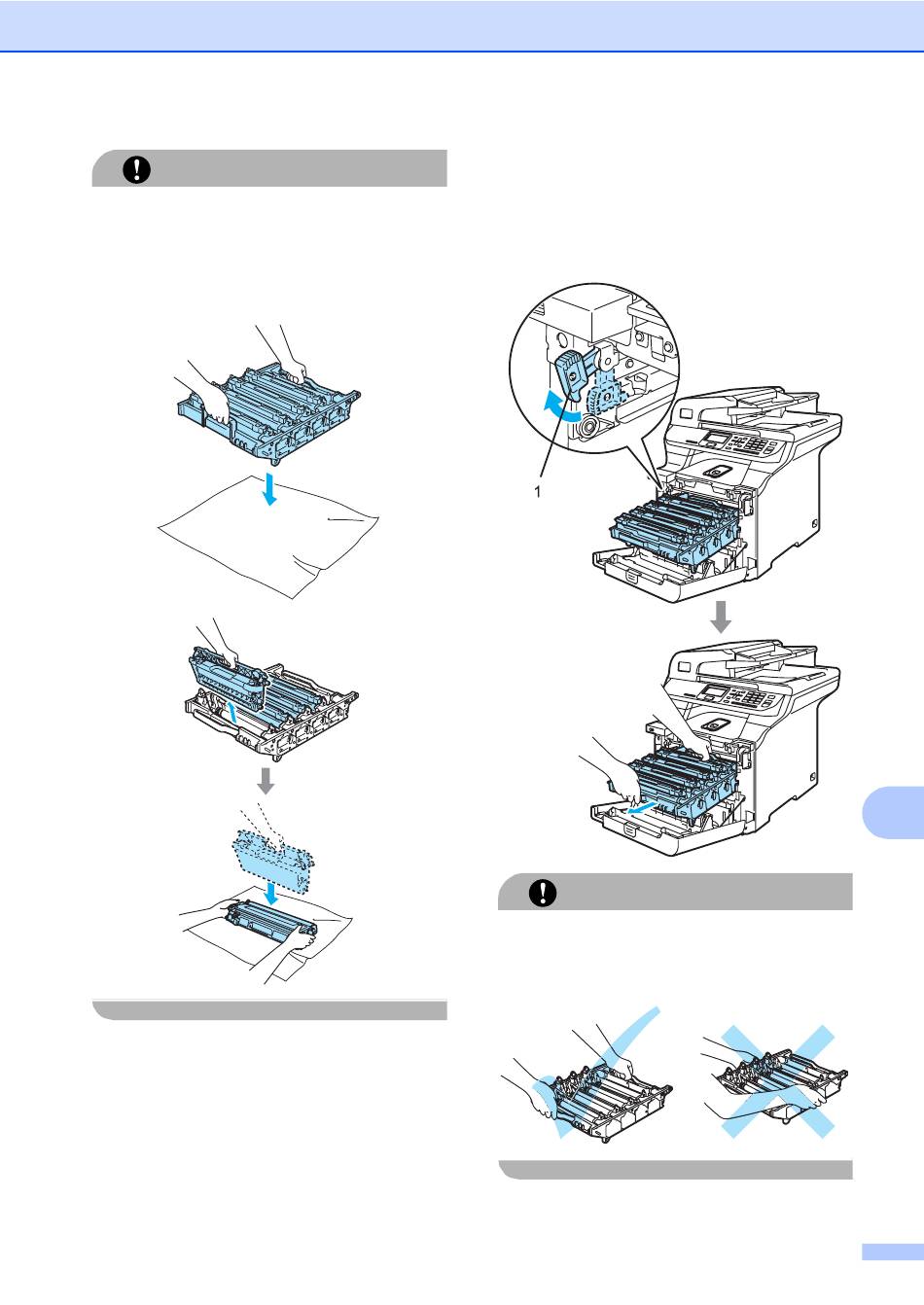 1