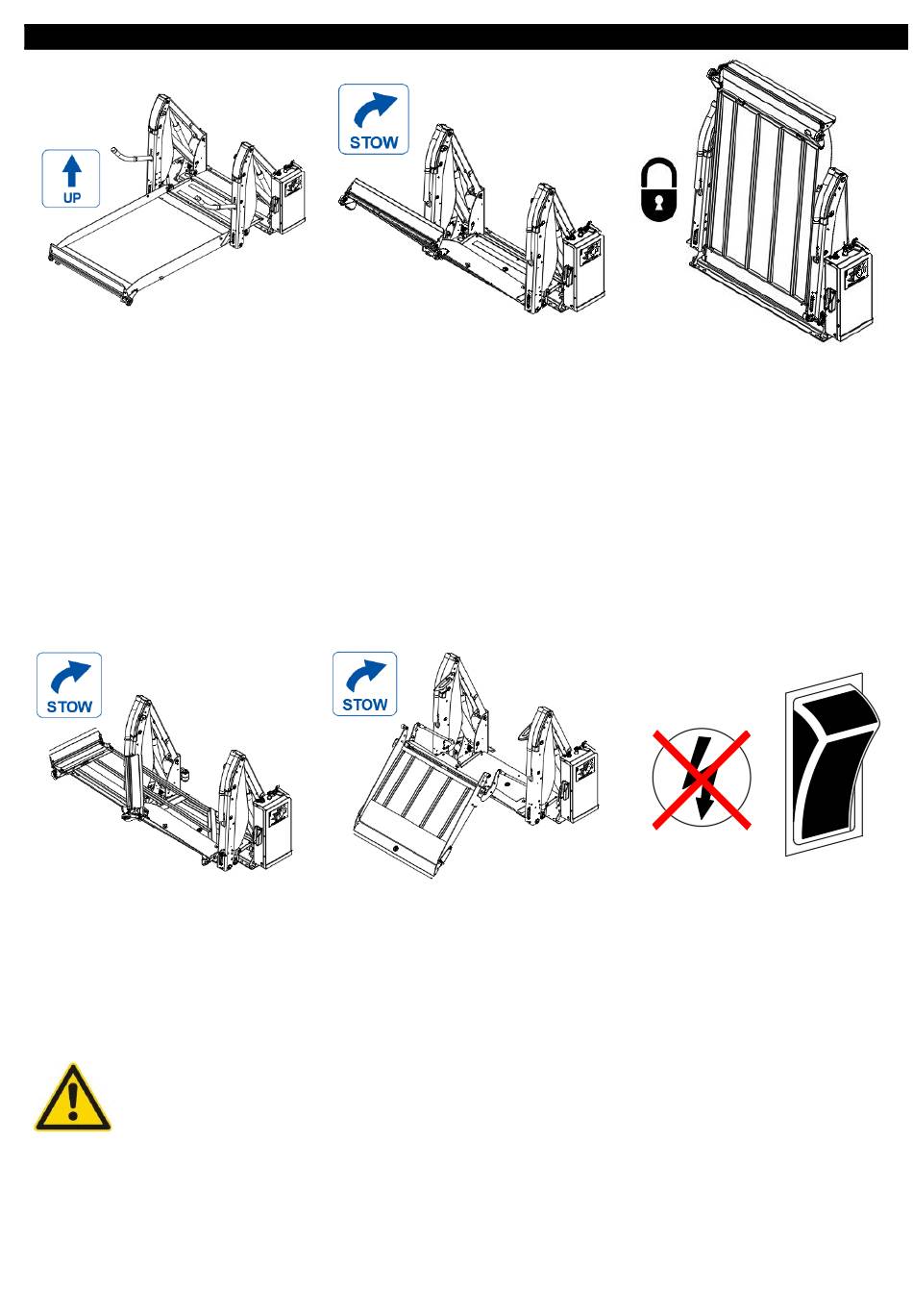 UP

STOW

STOW

STOW