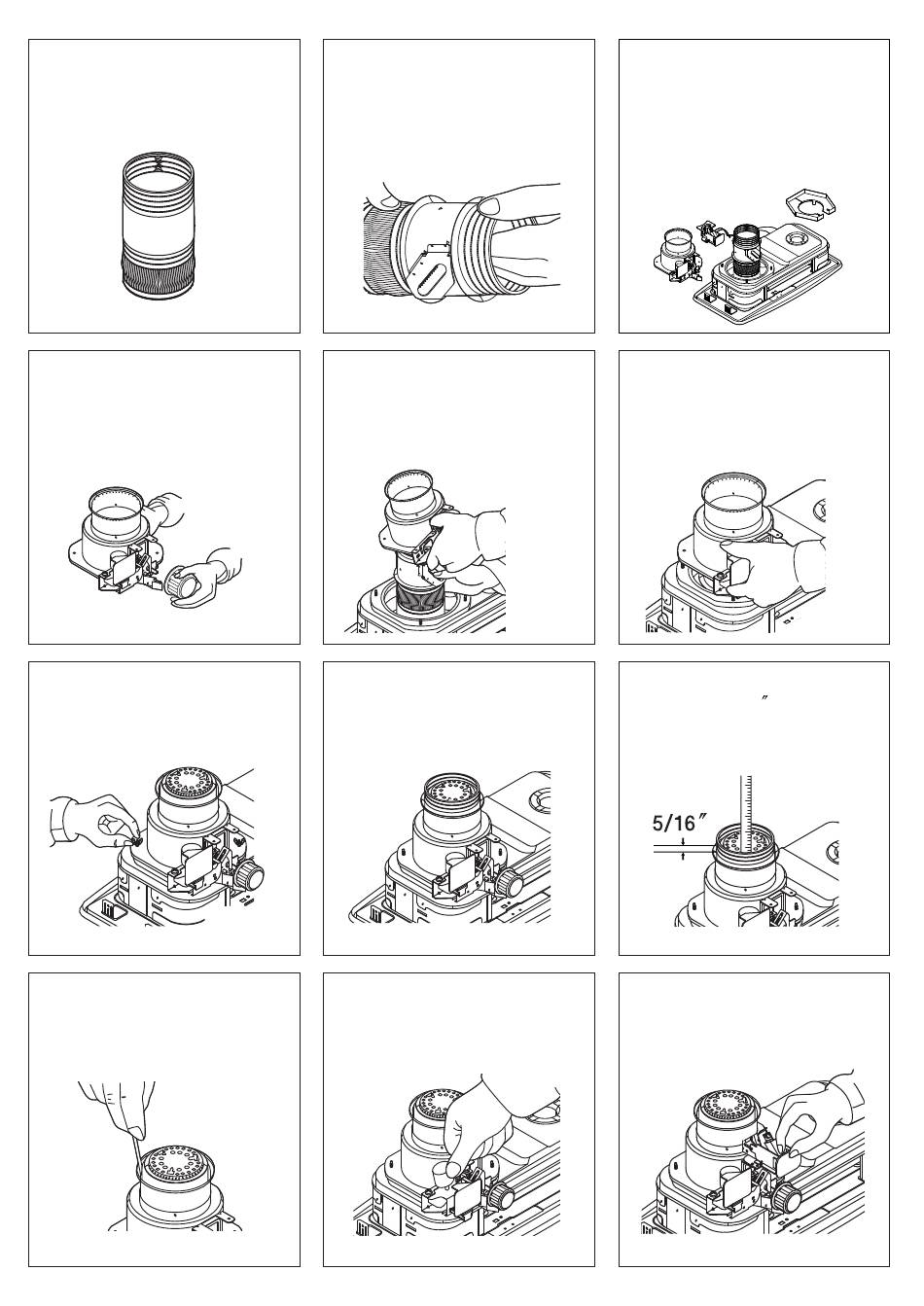 ″

5/16″