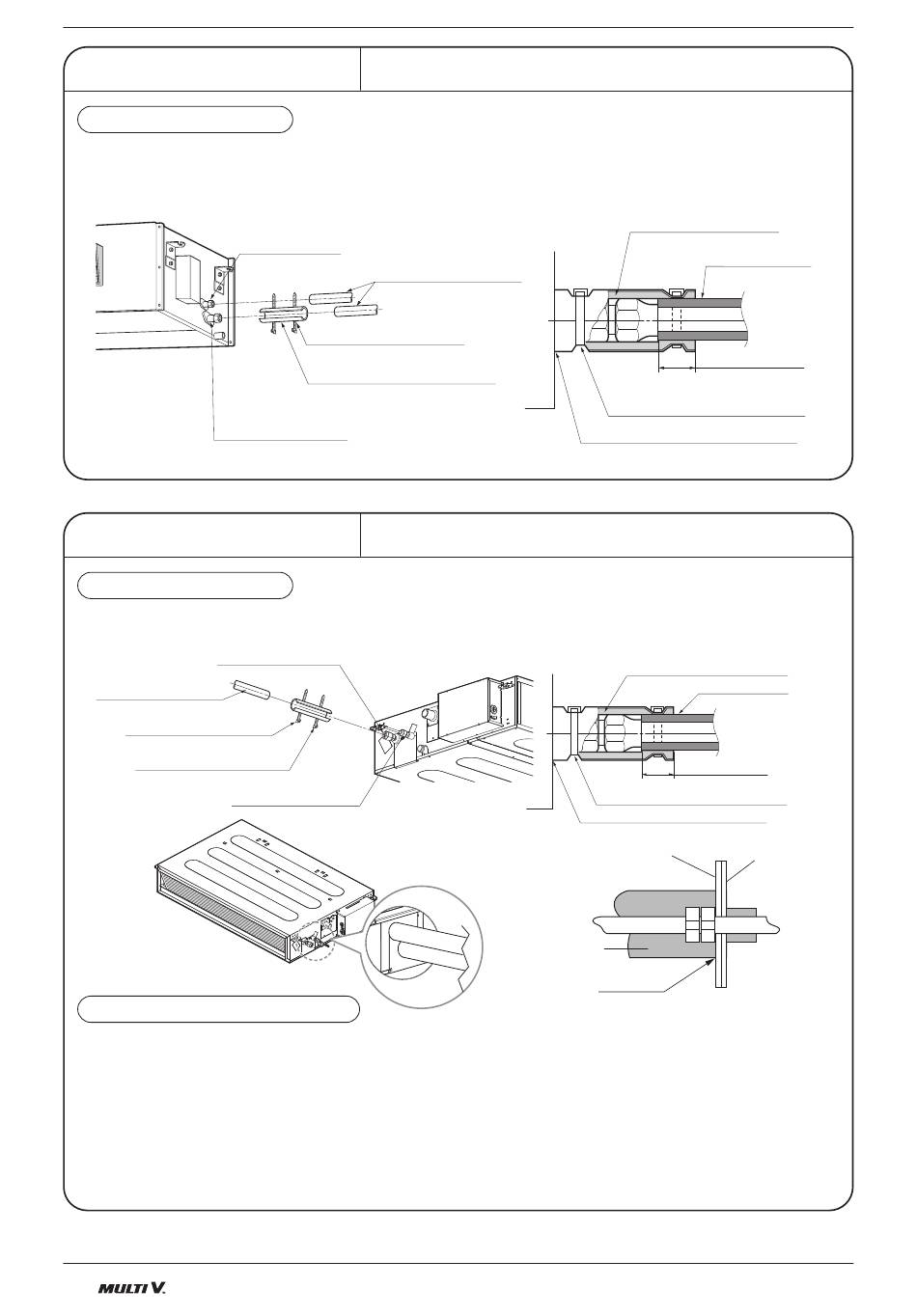 MULTI V.