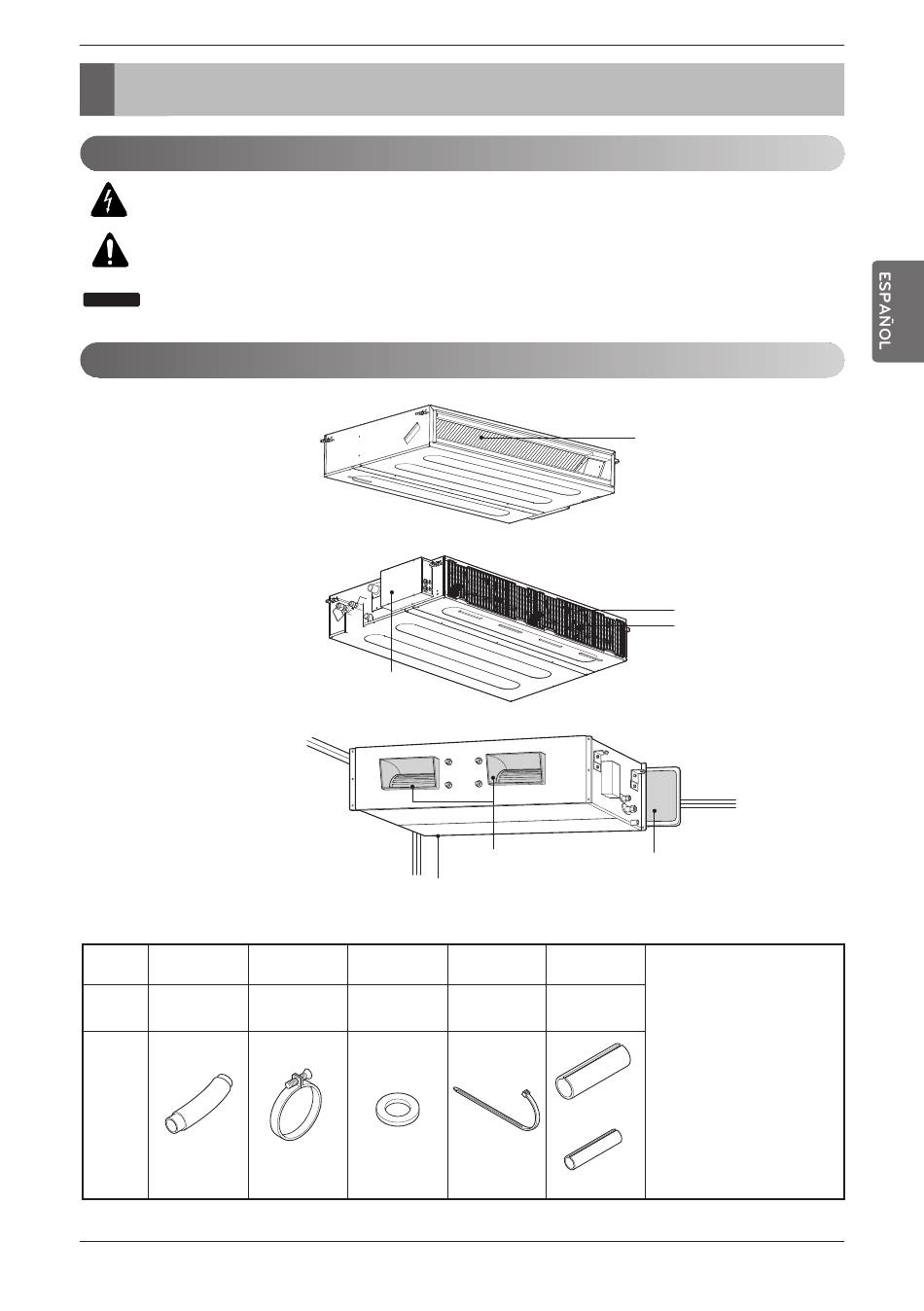 ESPAÑOL