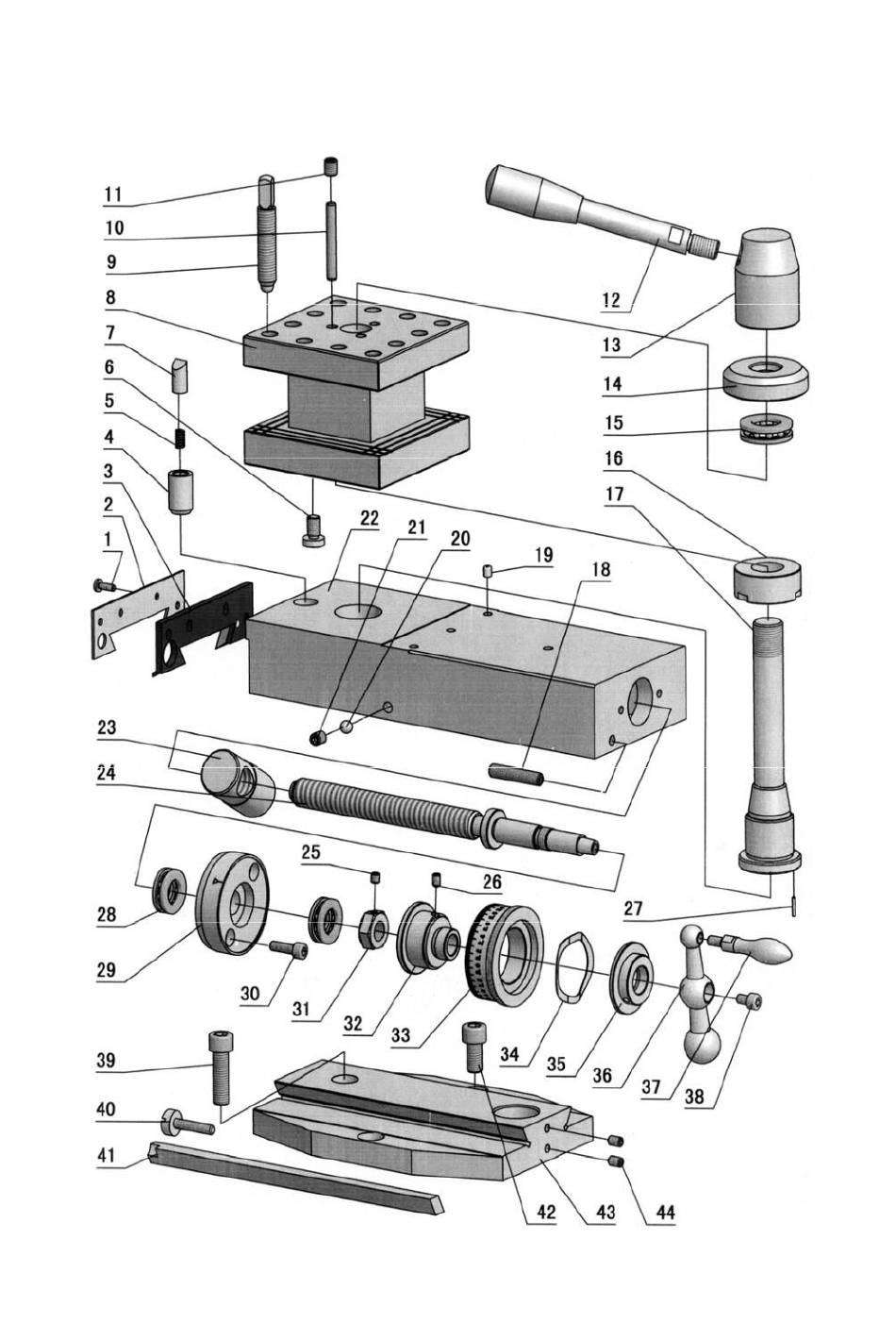 11
10
9
8
7
6
5
4
3
2
1
12
13
14
15
16
17
22
21
20
19
18
23
24
25
26
27
28
29
30
31
32
33
34
35
36
37
38
39
40
41
42
43
44