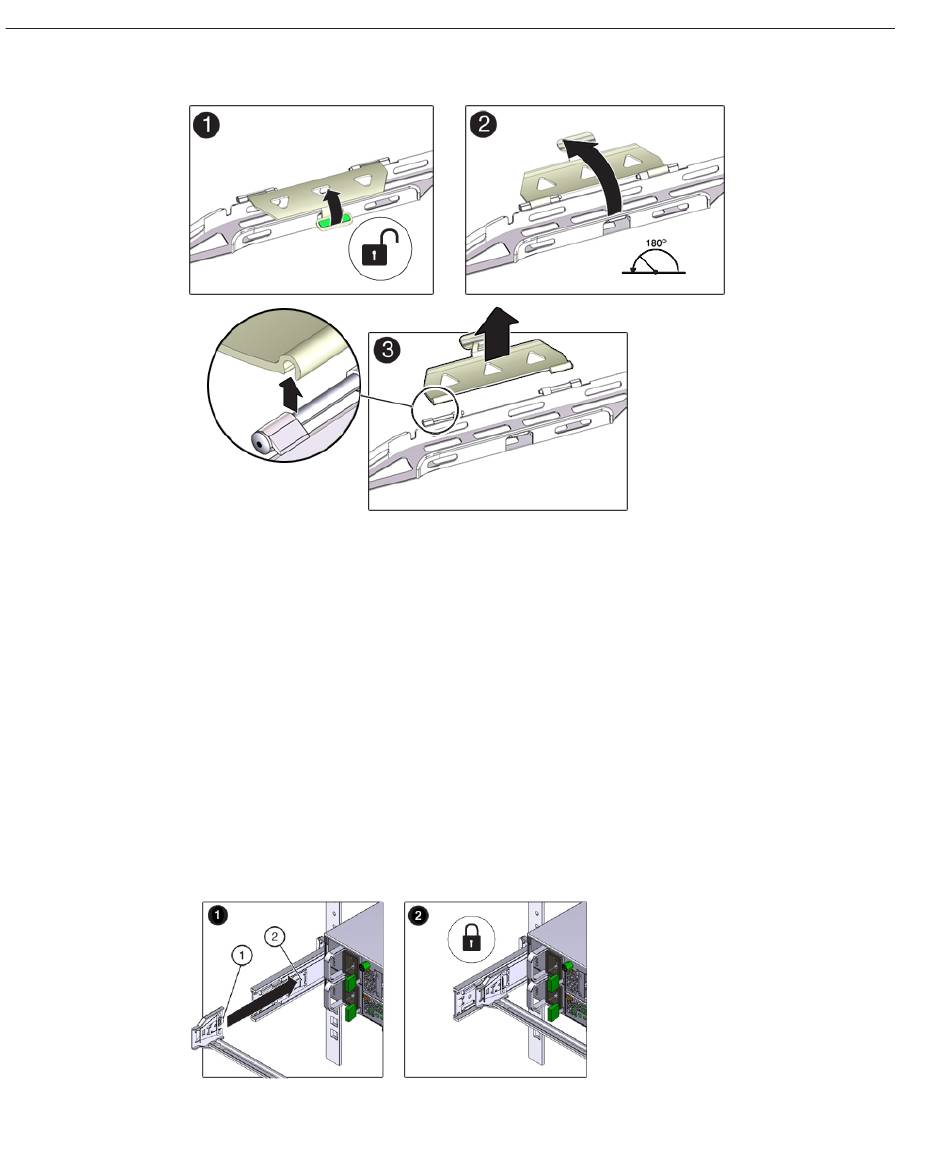 1

2

180°

3

1

1

2

2