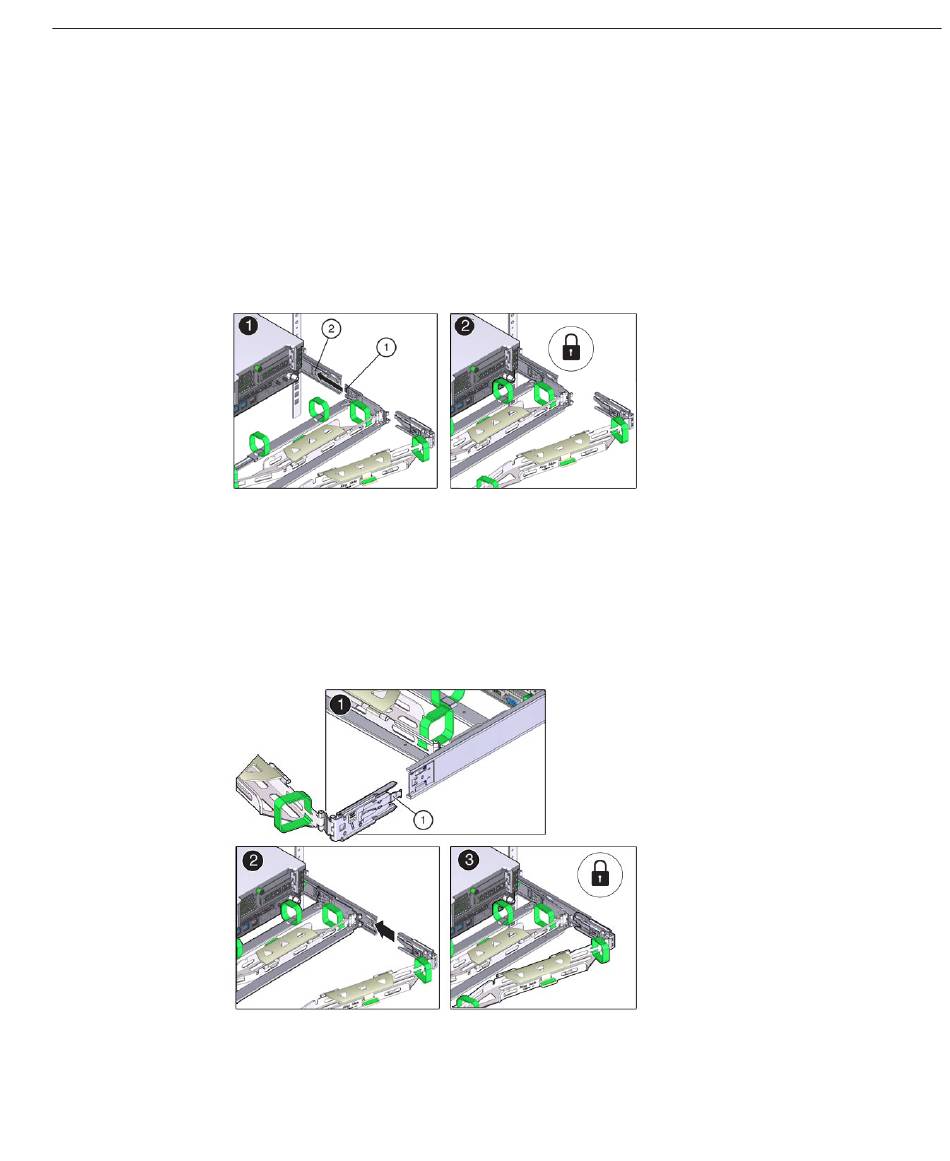 1
2
1
2
1
1
2
3