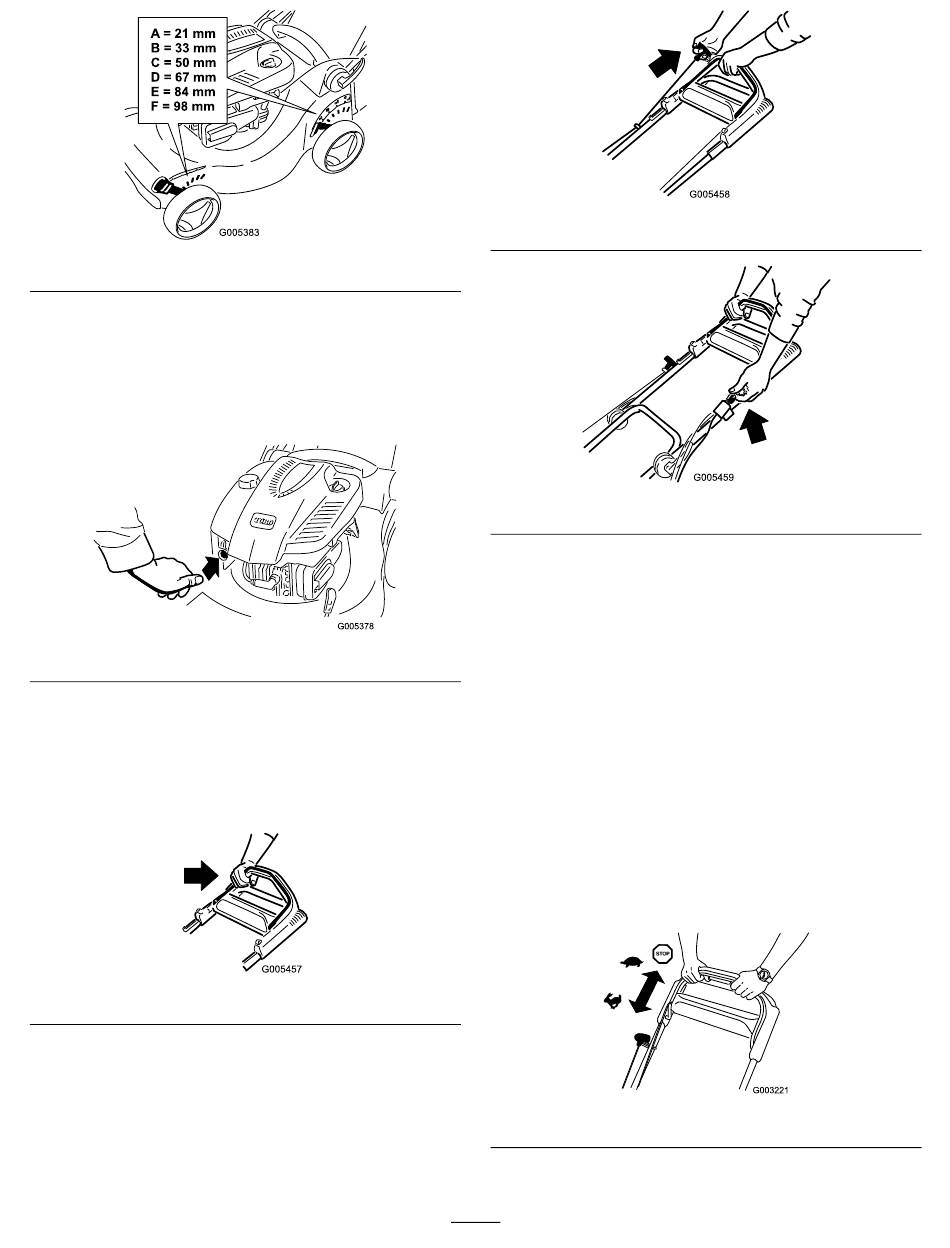 A = 21 mm
B = 33 mm
C = 50 mm
D = 67 mm
E = 84 mm
F = 98 mm

G005383

TORO

G005378

G005457

G005458

G005459

STOP

G003221