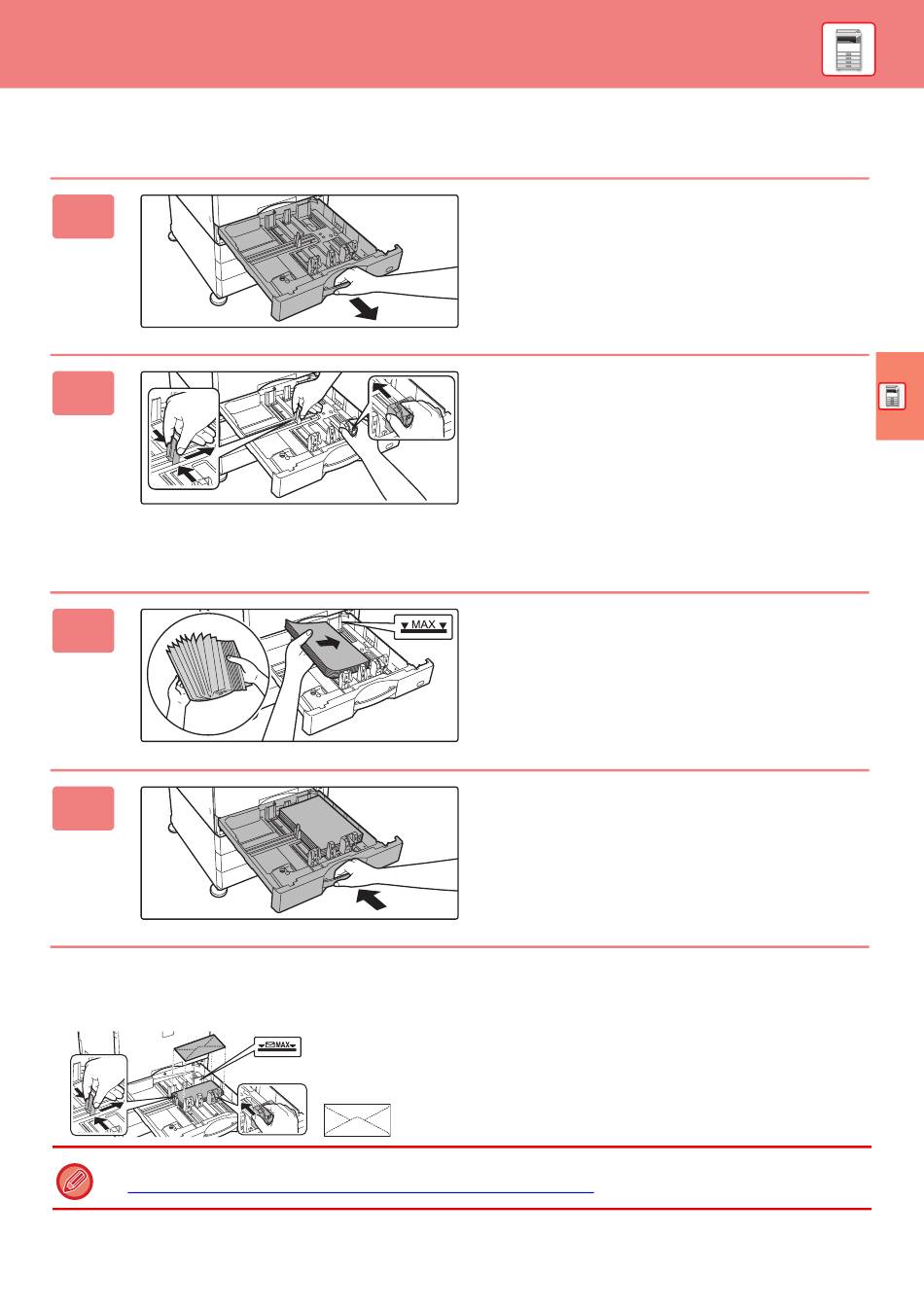 MAX

MAX