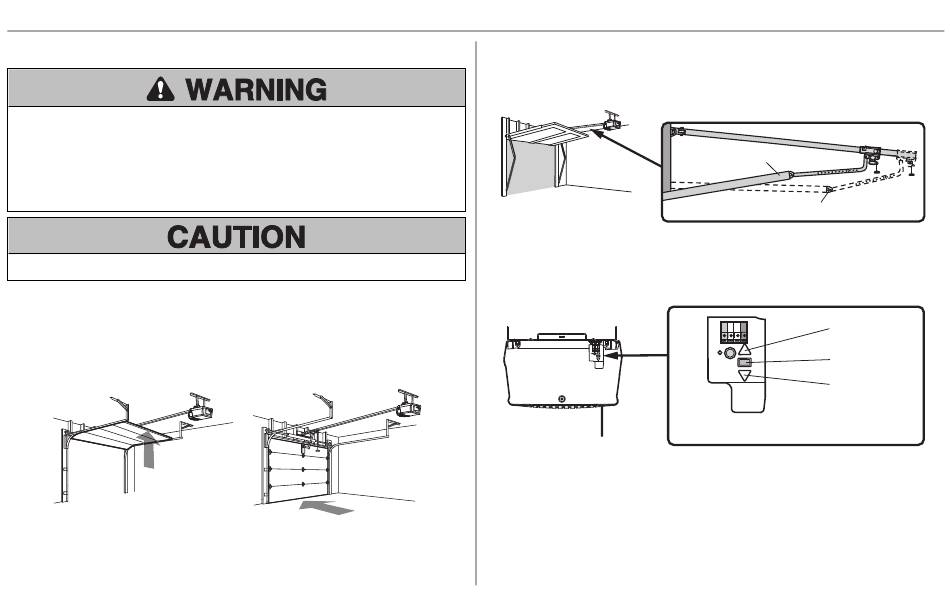 WARNING

CAUTION